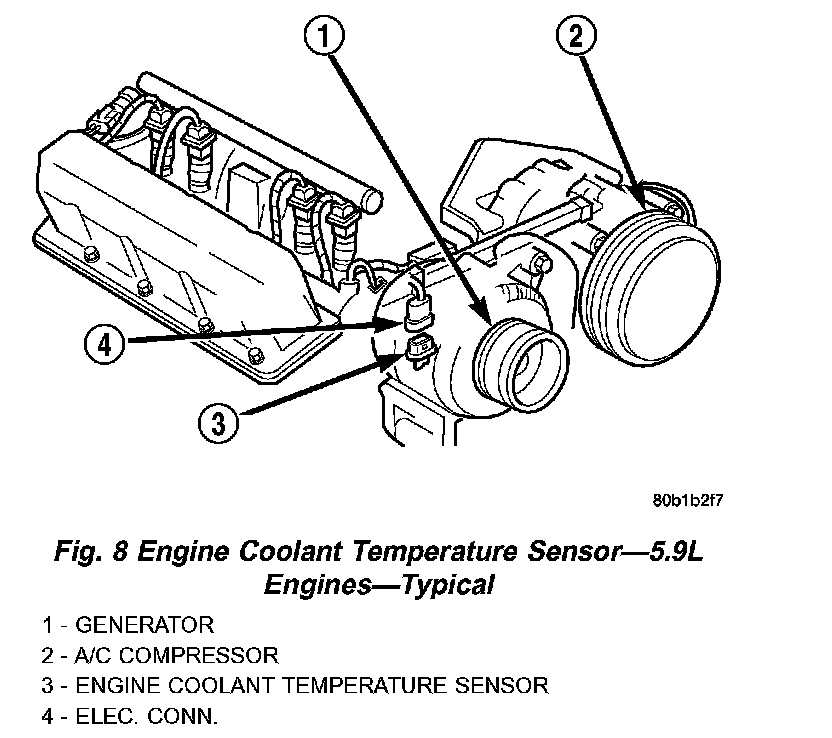 1

2

4

3

80b1b2f7

Fig. 8 Engine Coolant Temperature Sensor—5.9L Engines—Typical

1 - GENERATOR
2 - A/C COMPRESSOR
3 - ENGINE COOLANT TEMPERATURE SENSOR
4 - ELEC. CONN.