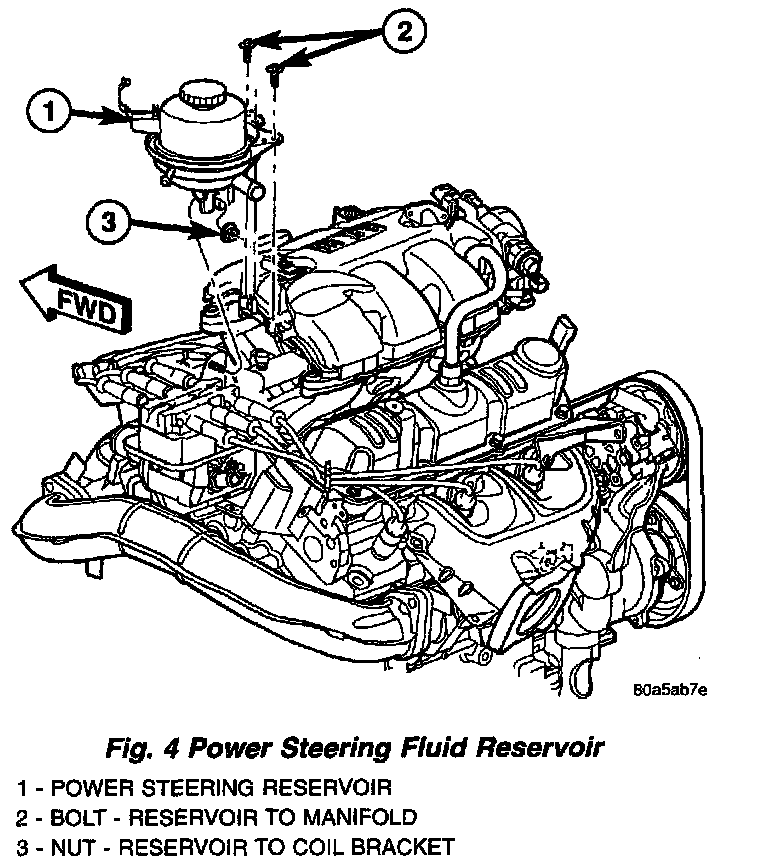 2

1

3

FWD

80a5ab7e

Fig. 4 Power Steering Fluid Reservoir

1 - POWER STEERING RESERVOIR
2 - BOLT - RESERVOIR TO MANIFOLD
3 - NUT - RESERVOIR TO COIL BRACKET