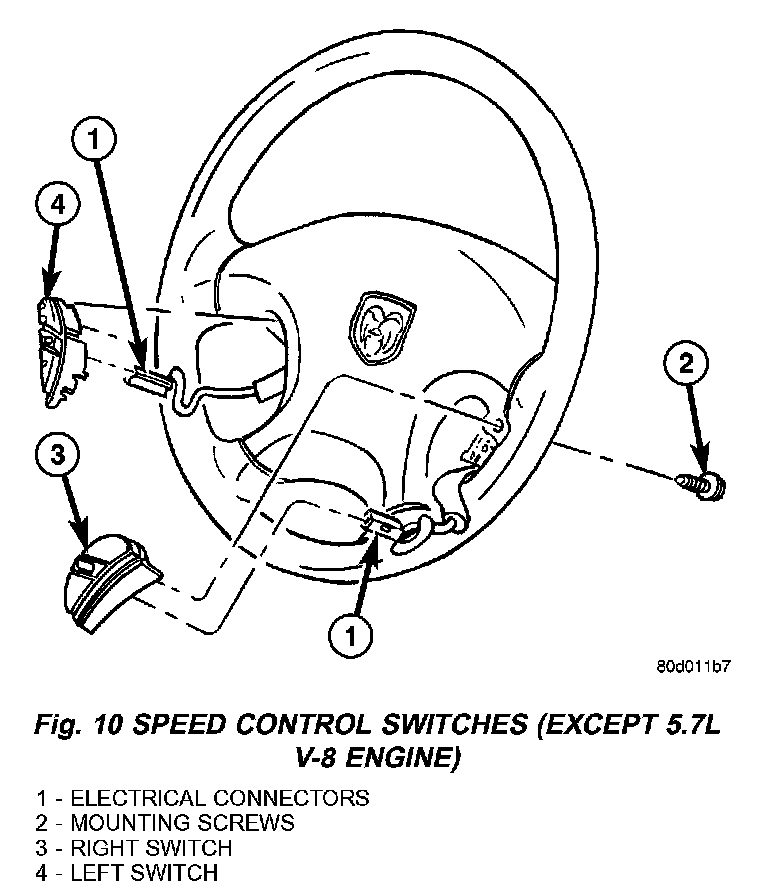 1

4

2

3

1

80d011b7

Fig. 10 SPEED CONTROL SWITCHES (EXCEPT 5.7L V-8 ENGINE)

1 - ELECTRICAL CONNECTORS
2 - MOUNTING SCREWS
3 - RIGHT SWITCH
4 - LEFT SWITCH