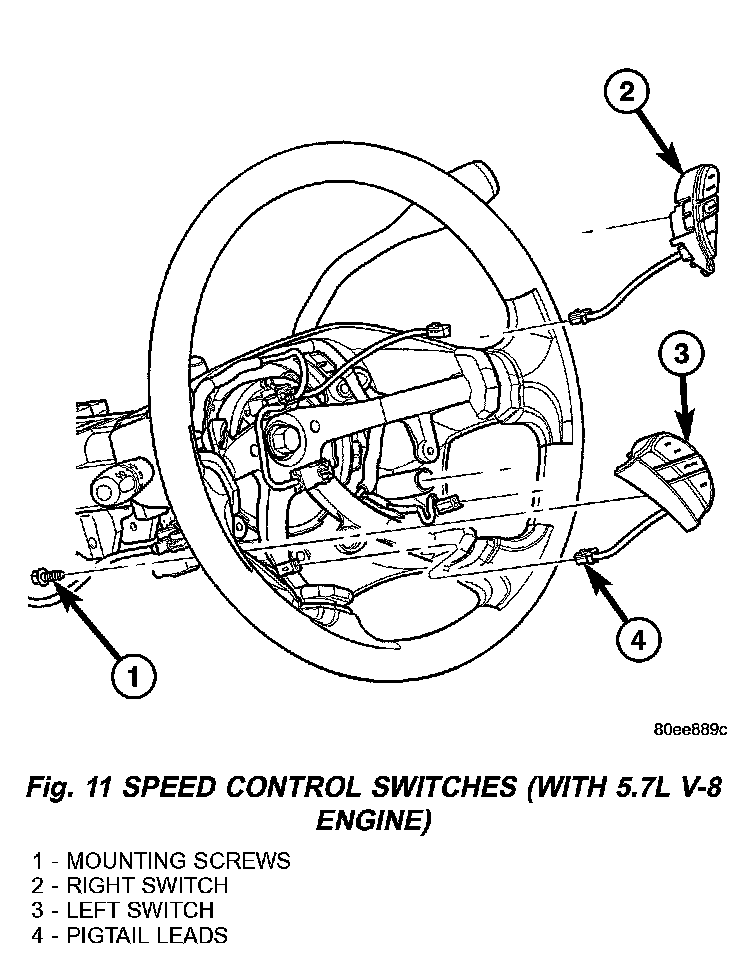 2

3

4

1

80ee889c

Fig. 11 SPEED CONTROL SWITCHES (WITH 5.7L V-8 ENGINE)

1 - MOUNTING SCREWS
2 - RIGHT SWITCH
3 - LEFT SWITCH
4 - PIGTAIL LEADS