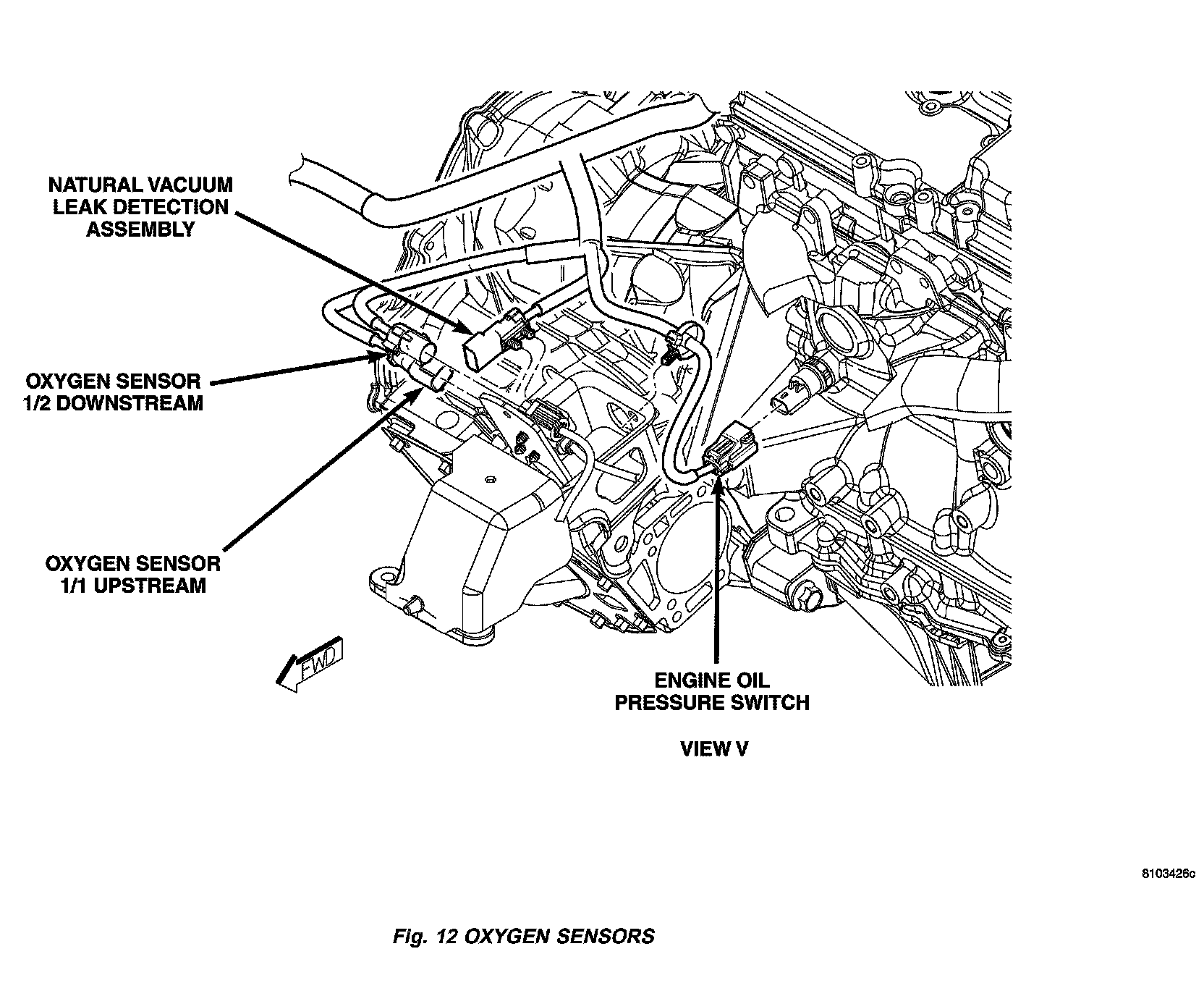 NATURAL VACUUM LEAK DETECTION ASSEMBLY

OXYGEN SENSOR 1/2 DOWNSTREAM

OXYGEN SENSOR 1/1 UPSTREAM

FWD

ENGINE OIL PRESSURE SWITCH

VIEW V

8103426c

Fig. 12 OXYGEN SENSORS