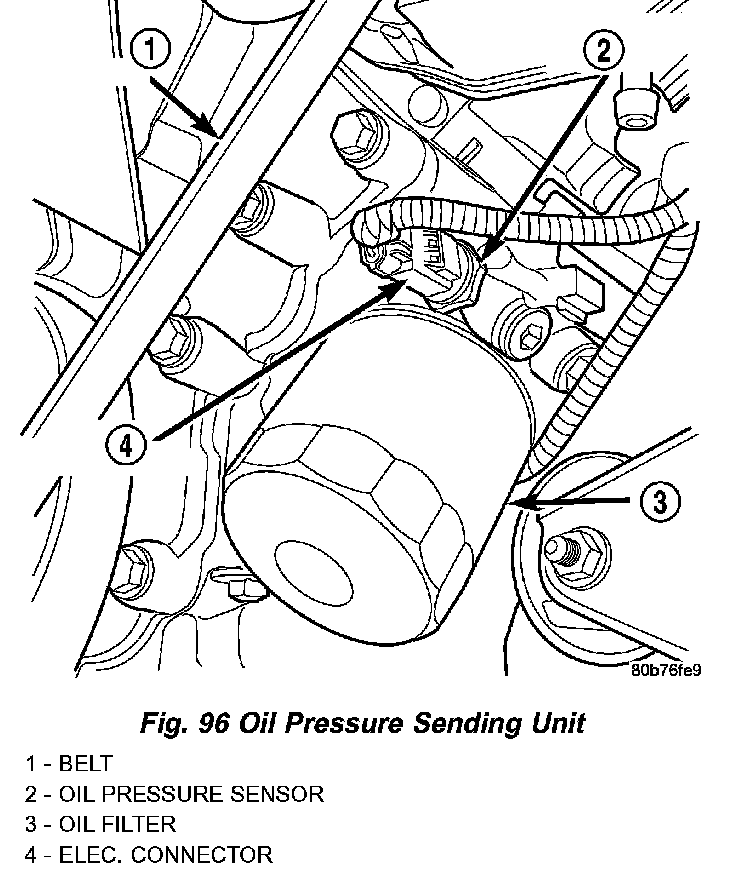 1

2

4

3

80b76fe9

Fig. 96 Oil Pressure Sending Unit

1 - BELT
2 - OIL PRESSURE SENSOR
3 - OIL FILTER
4 - ELEC. CONNECTOR