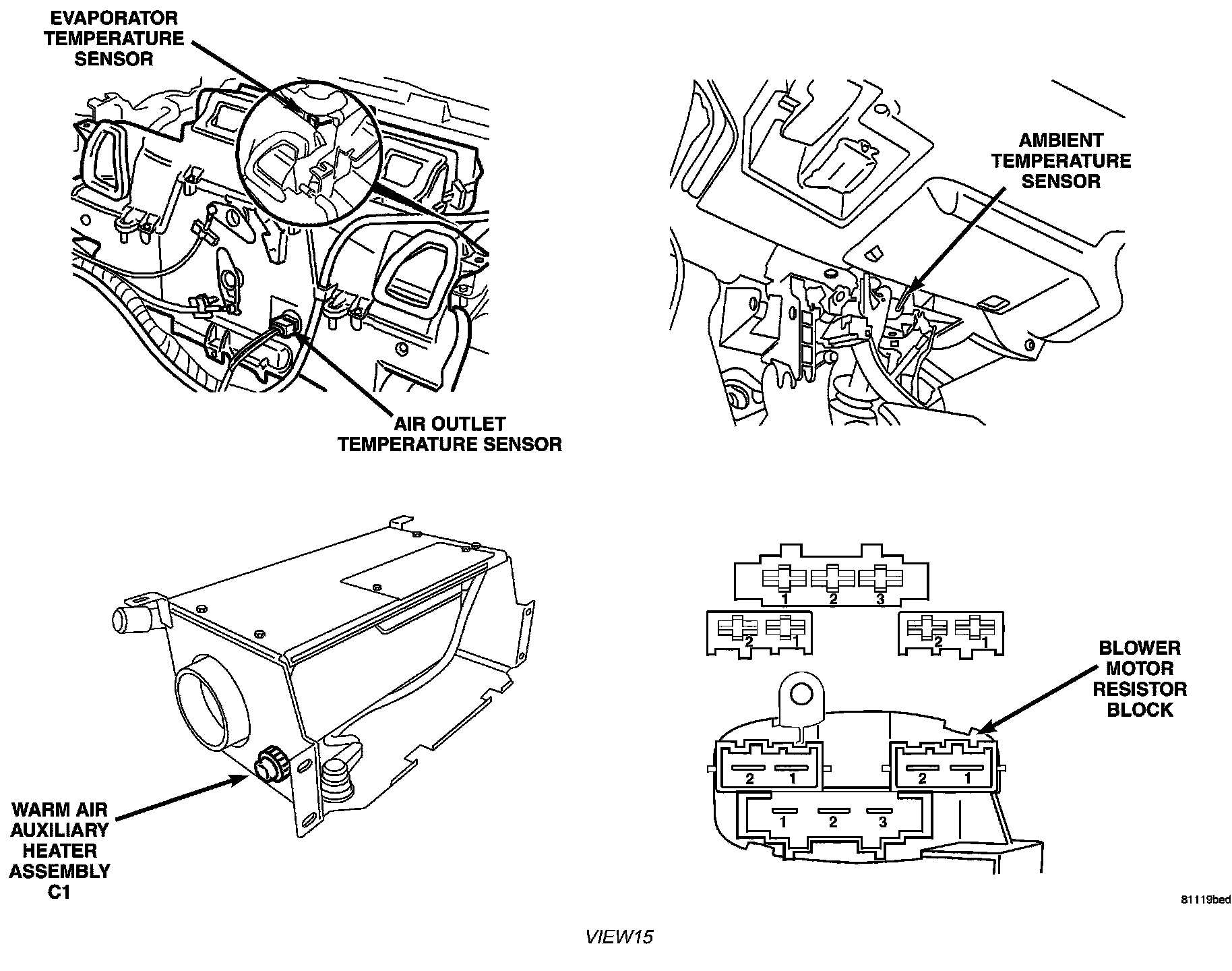 EVAPORATOR TEMPERATURE SENSOR

AIR OUTLET TEMPERATURE SENSOR

AMBIENT TEMPERATURE SENSOR

WARM AIR AUXILIARY HEATER ASSEMBLY C1

1 2 3

2 1

2 1

BLOWER MOTOR RESISTOR BLOCK

2 1

2 1

1 2 3

81119bed

VIEW15