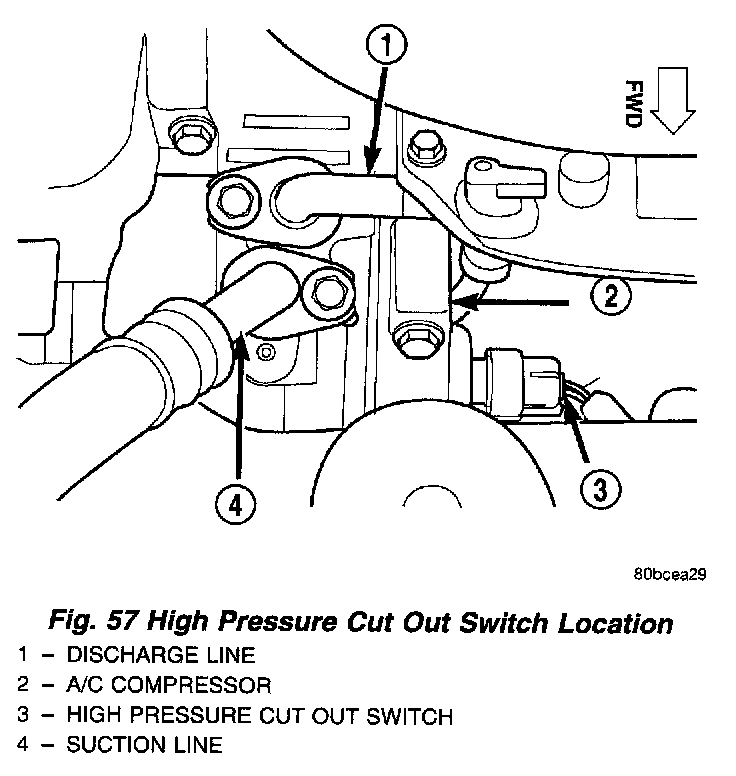 1

FWD

2

3

4

80bcea29

Fig. 57 High Pressure Cut Out Switch Location

1 – DISCHARGE LINE
2 – A/C COMPRESSOR
3 – HIGH PRESSURE CUT OUT SWITCH
4 – SUCTION LINE