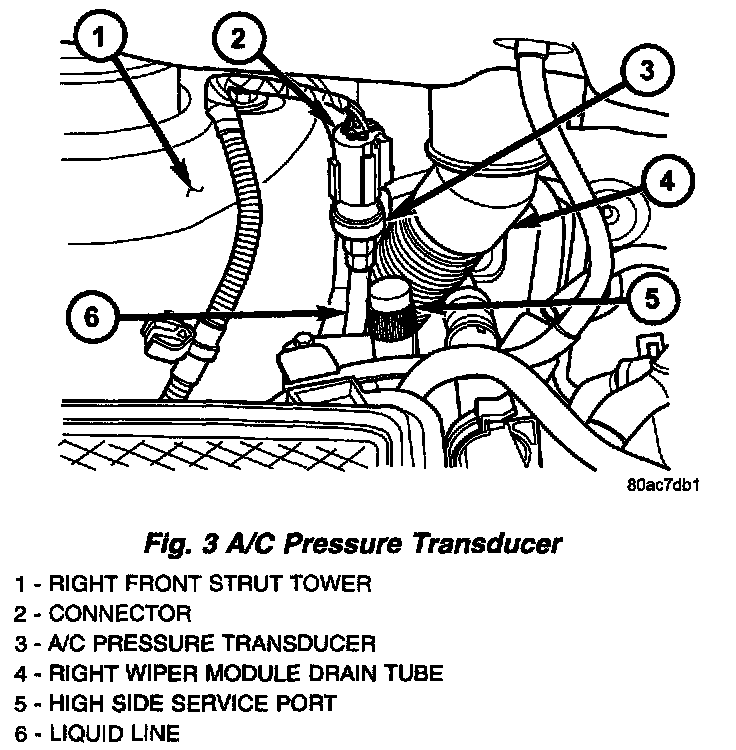 1

2

3

4

5

6

80ac7db1

Fig. 3 A/C Pressure Transducer

1 - RIGHT FRONT STRUT TOWER
2 - CONNECTOR
3 - A/C PRESSURE TRANSDUCER
4 - RIGHT WIPER MODULE DRAIN TUBE
5 - HIGH SIDE SERVICE PORT
6 - LIQUID LINE