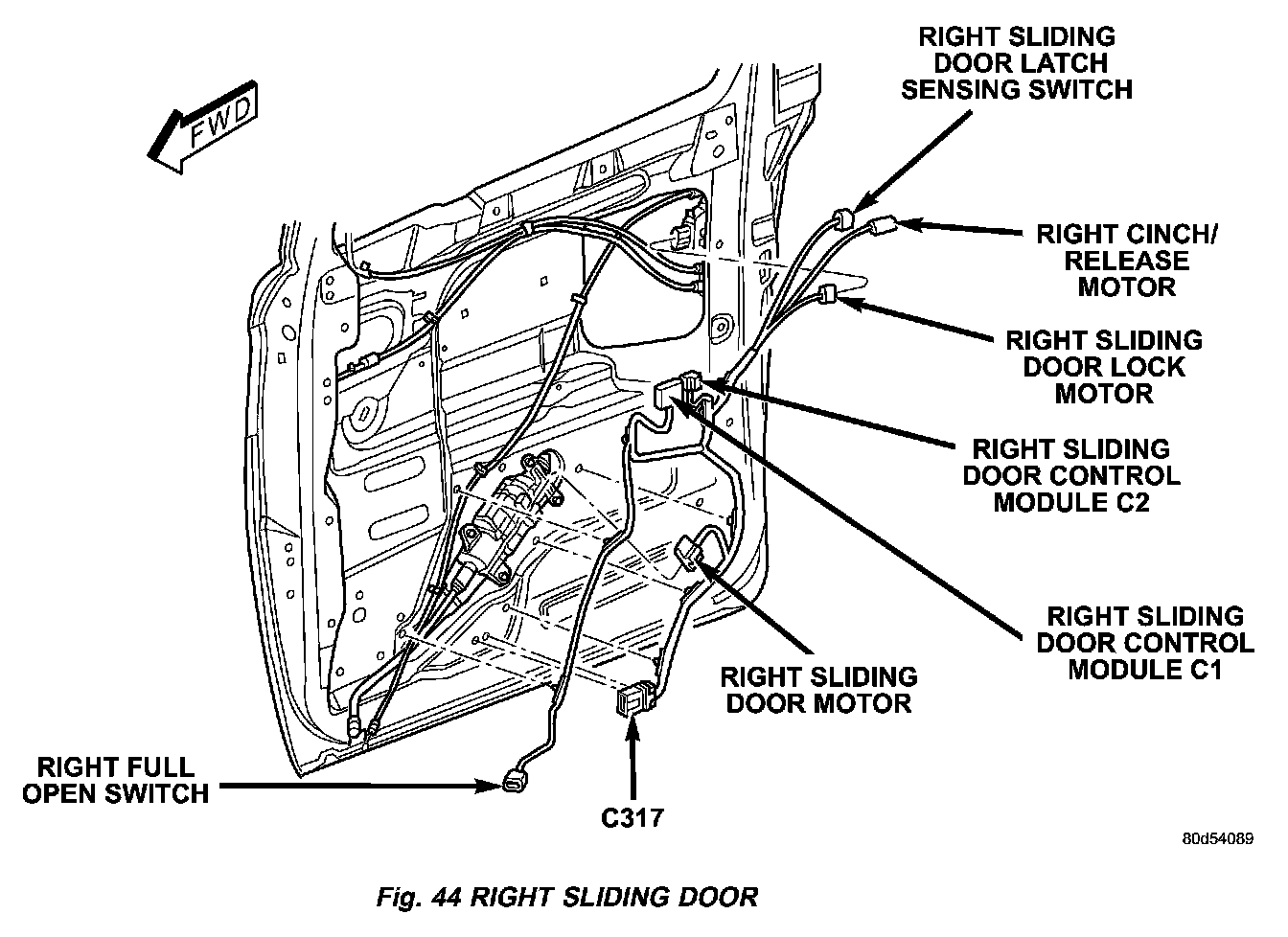 FWD

RIGHT SLIDING DOOR LATCH SENSING SWITCH

RIGHT CINCH/ RELEASE MOTOR

RIGHT SLIDING DOOR LOCK MOTOR

RIGHT SLIDING DOOR CONTROL MODULE C2

RIGHT SLIDING DOOR CONTROL MODULE C1

RIGHT SLIDING DOOR MOTOR

RIGHT FULL OPEN SWITCH

C317

80d54089

Fig. 44 RIGHT SLIDING DOOR