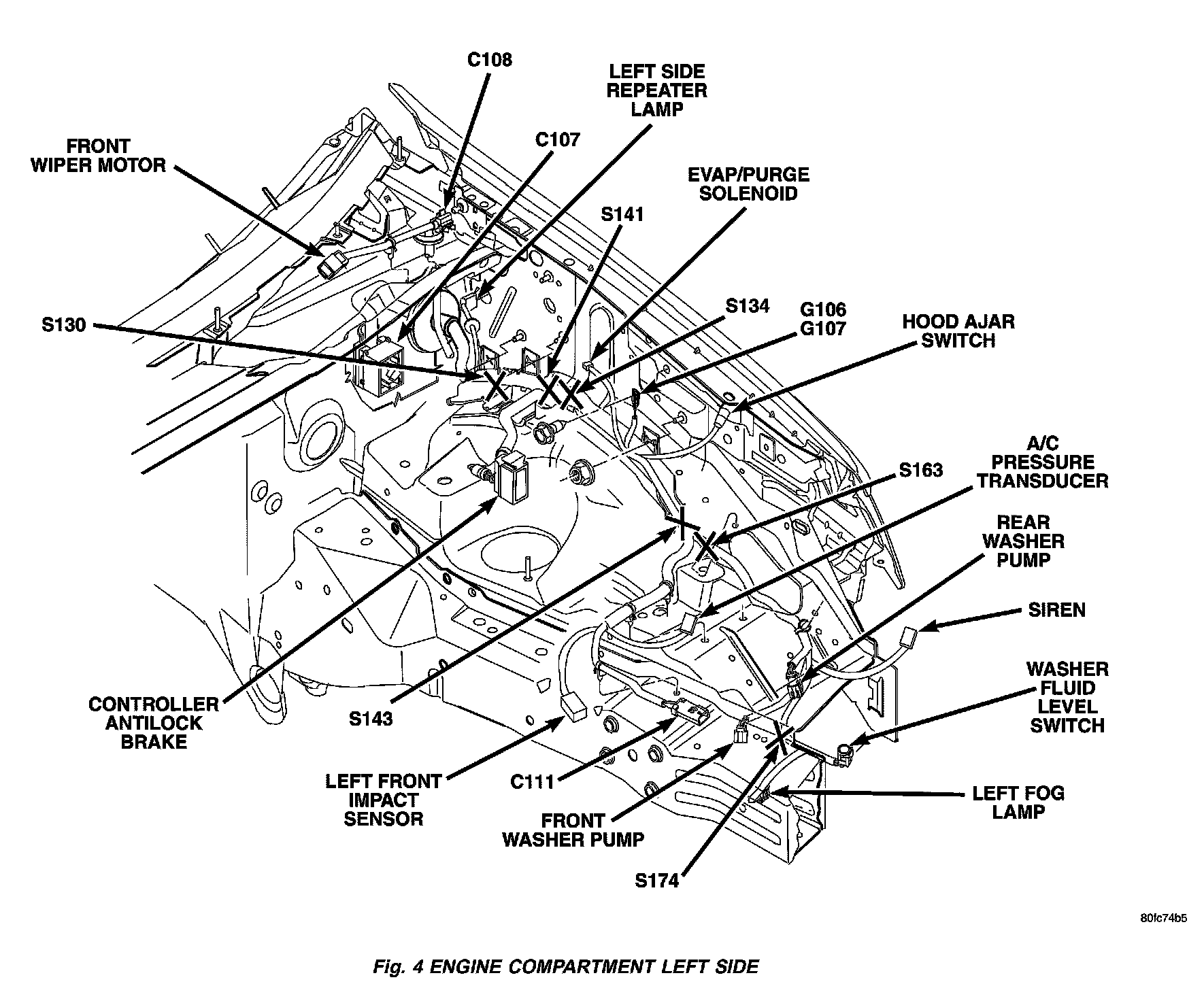 C108

LEFT SIDE REPEATER LAMP

FRONT WIPER MOTOR

C107

EVAP/PURGE SOLENOID

S141

S130

S134

G106
G107

HOOD AJAR SWITCH

A/C PRESSURE TRANSDUCER

S163

REAR WASHER PUMP

SIREN

WASHER FLUID LEVEL SWITCH

CONTROLLER ANTILOCK BRAKE

S143

LEFT FRONT IMPACT SENSOR

C111

FRONT WASHER PUMP

LEFT FOG LAMP

S174

80fc74b5

Fig. 4 ENGINE COMPARTMENT LEFT SIDE