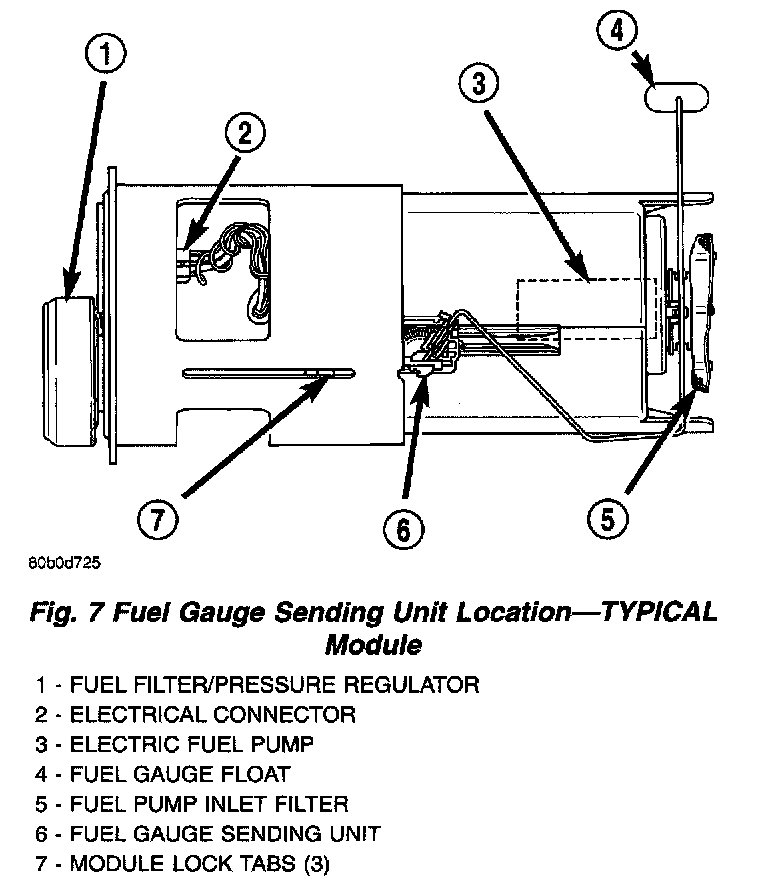 1
2
3
4
7
6
5

80b0d725

Fig. 7 Fuel Gauge Sending Unit Location—TYPICAL Module

1 - FUEL FILTER/PRESSURE REGULATOR
2 - ELECTRICAL CONNECTOR
3 - ELECTRIC FUEL PUMP
4 - FUEL GAUGE FLOAT
5 - FUEL PUMP INLET FILTER
6 - FUEL GAUGE SENDING UNIT
7 - MODULE LOCK TABS (3)