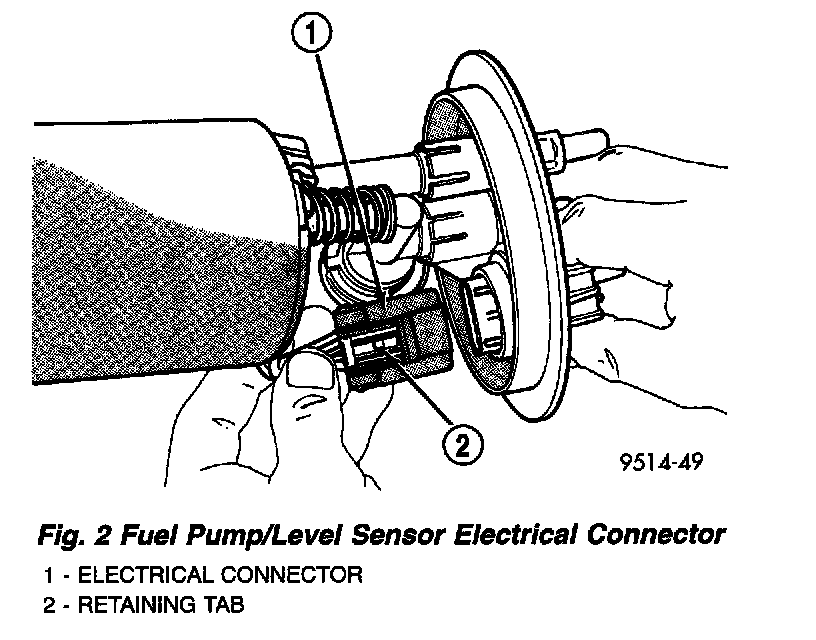 1

2

9514-49

Fig. 2 Fuel Pump/Level Sensor Electrical Connector

1 - ELECTRICAL CONNECTOR
2 - RETAINING TAB