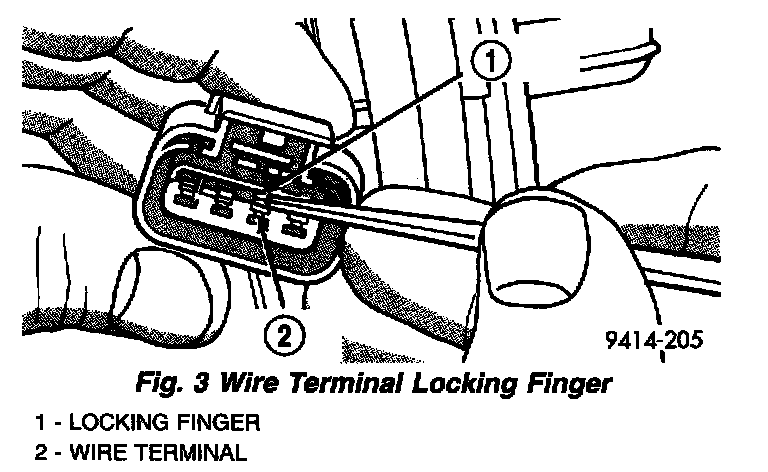 1

2

9414-205

Fig. 3 Wire Terminal Locking Finger

1 - LOCKING FINGER
2 - WIRE TERMINAL