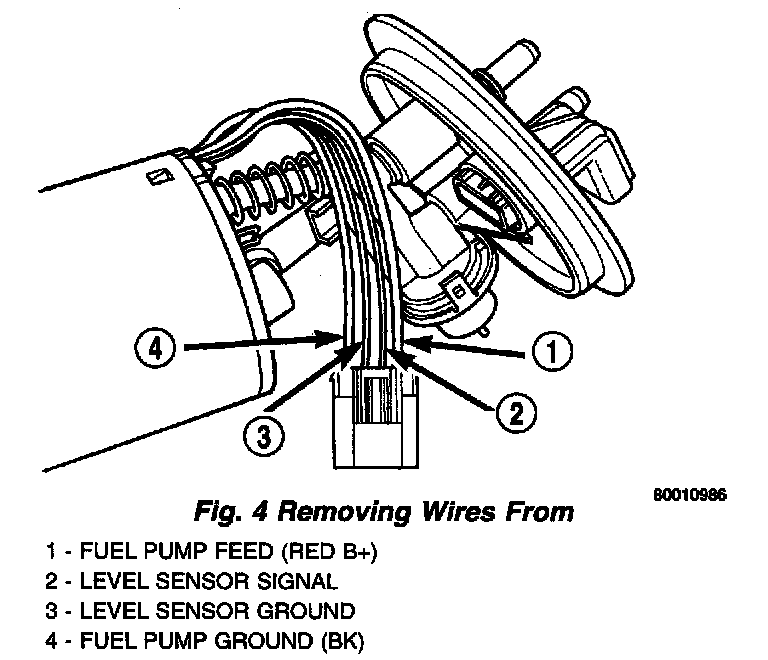 4

1

3

2

80010986

Fig. 4 Removing Wires From

1 - FUEL PUMP FEED (RED B+)
2 - LEVEL SENSOR SIGNAL
3 - LEVEL SENSOR GROUND
4 - FUEL PUMP GROUND (BK)