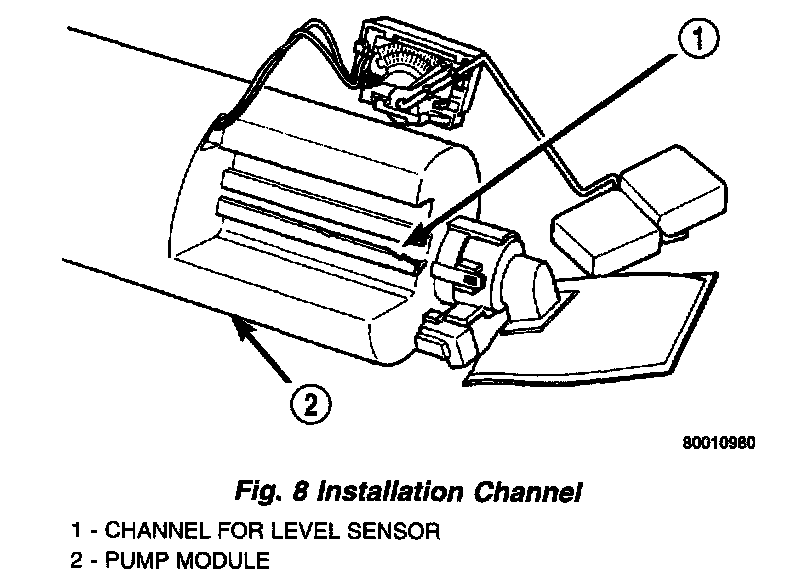 1

2

80010980

Fig. 8 Installation Channel

1 - CHANNEL FOR LEVEL SENSOR
2 - PUMP MODULE