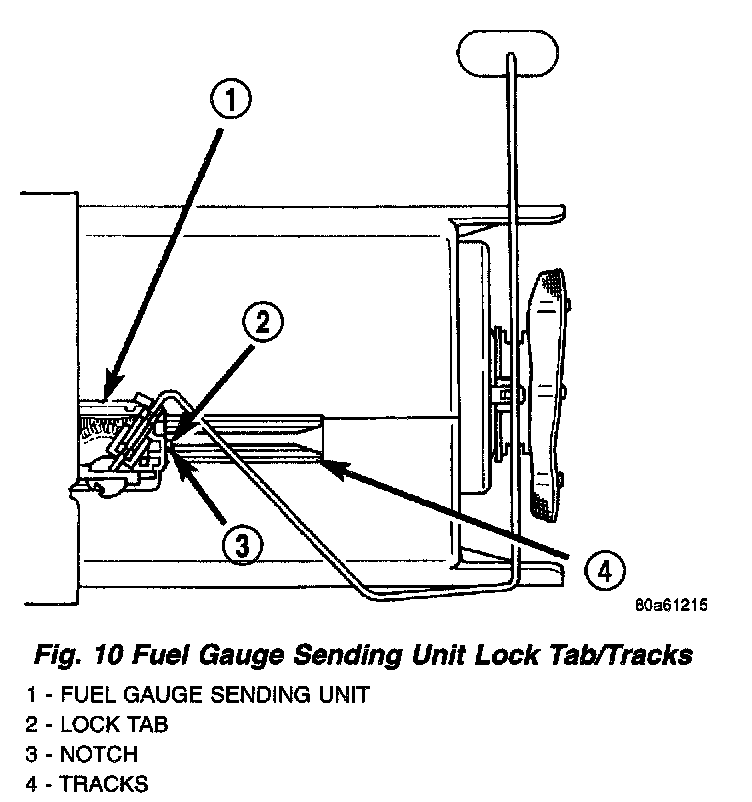 1
2
3
4
80a61215

Fig. 10 Fuel Gauge Sending Unit Lock Tab/Tracks

1 - FUEL GAUGE SENDING UNIT
2 - LOCK TAB
3 - NOTCH
4 - TRACKS