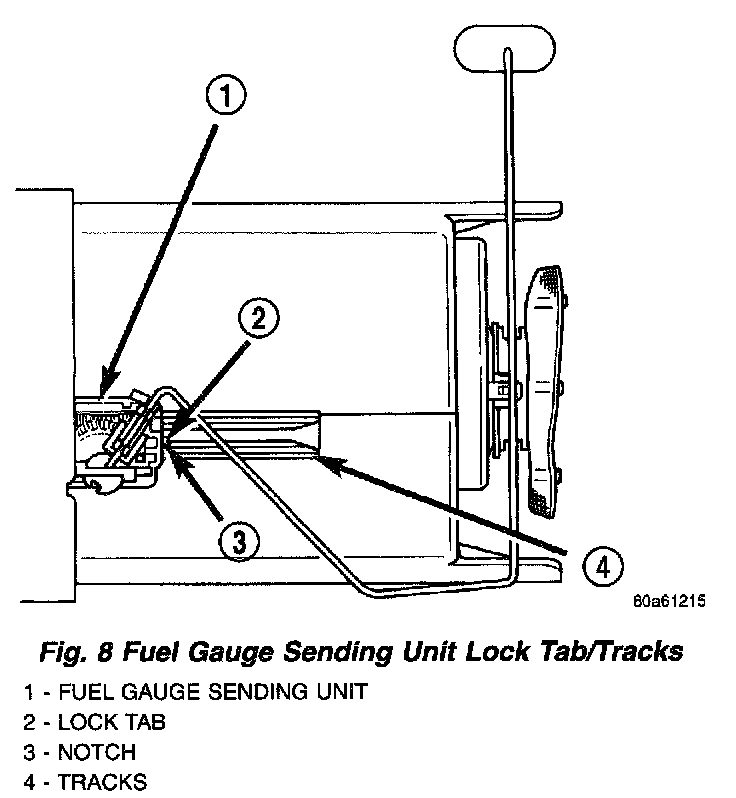 1

2

3

4

80a61215

Fig. 8 Fuel Gauge Sending Unit Lock Tab/Tracks

1 - FUEL GAUGE SENDING UNIT
2 - LOCK TAB
3 - NOTCH
4 - TRACKS