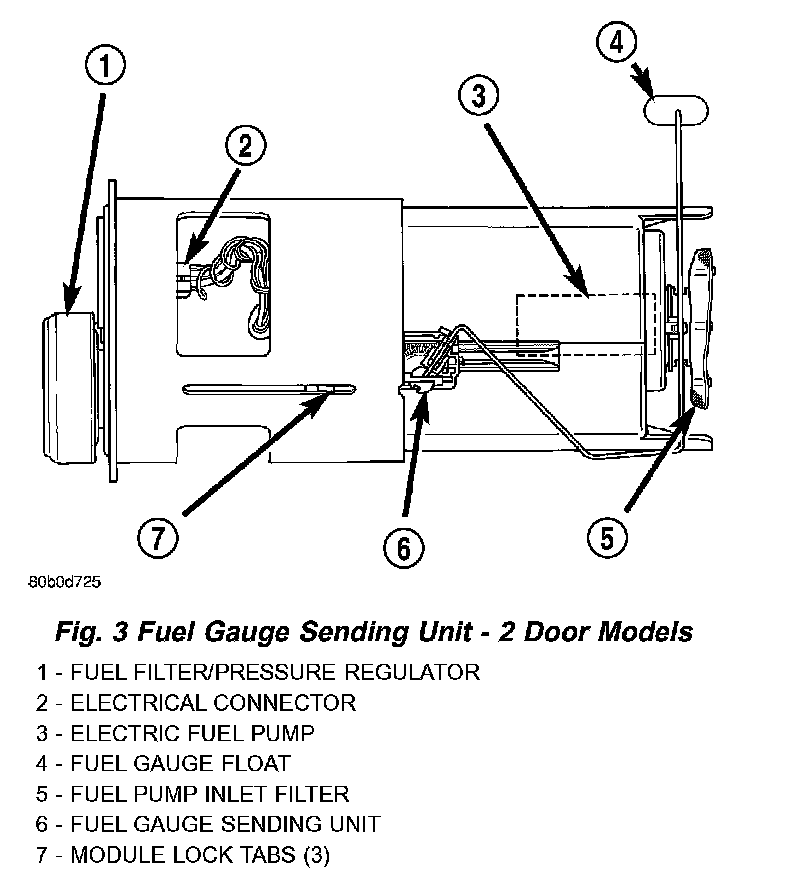 1

2

3

4

7

6

5

80b0d725

Fig. 3 Fuel Gauge Sending Unit - 2 Door Models

1 - FUEL FILTER/PRESSURE REGULATOR
2 - ELECTRICAL CONNECTOR
3 - ELECTRIC FUEL PUMP
4 - FUEL GAUGE FLOAT
5 - FUEL PUMP INLET FILTER
6 - FUEL GAUGE SENDING UNIT
7 - MODULE LOCK TABS (3)