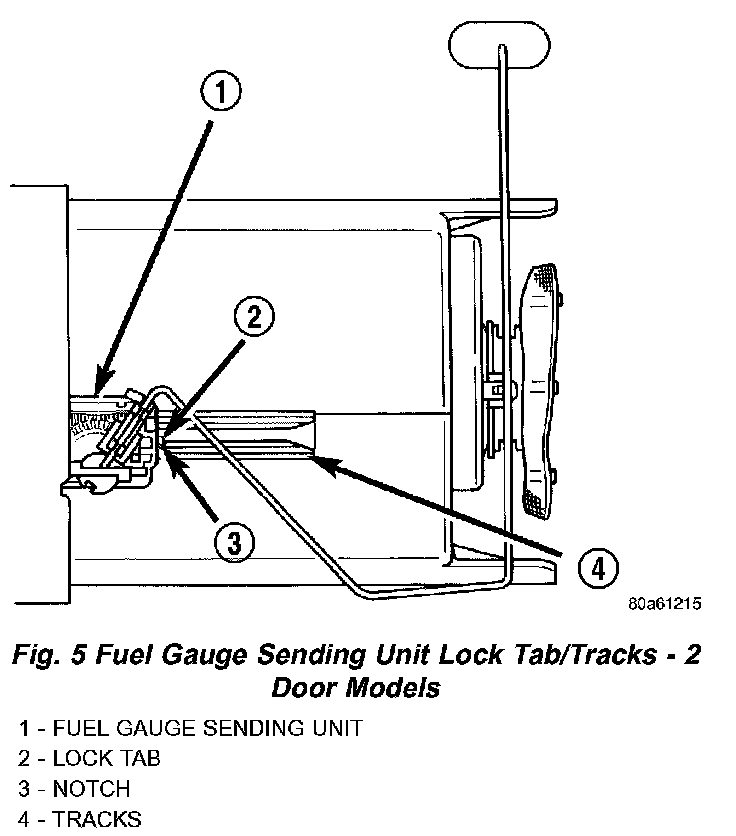 1

2

3

4

80a61215

Fig. 5 Fuel Gauge Sending Unit Lock Tab/Tracks - 2 Door Models

1 - FUEL GAUGE SENDING UNIT
2 - LOCK TAB
3 - NOTCH
4 - TRACKS