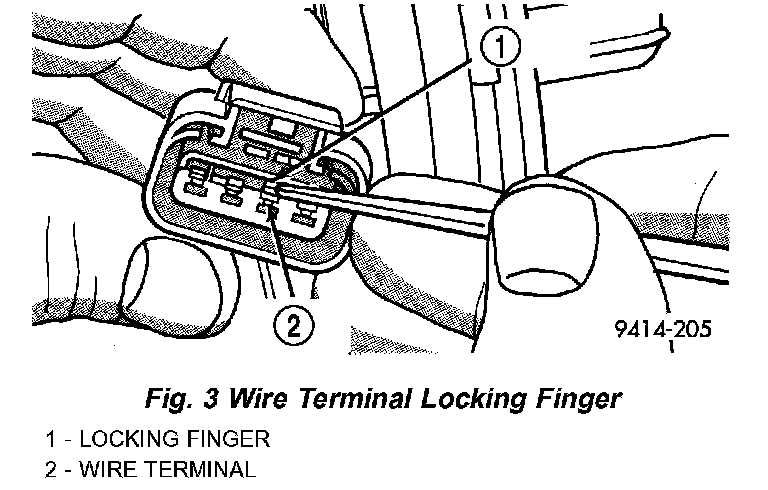 1

2

9414-205

Fig. 3 Wire Terminal Locking Finger

1 - LOCKING FINGER
2 - WIRE TERMINAL