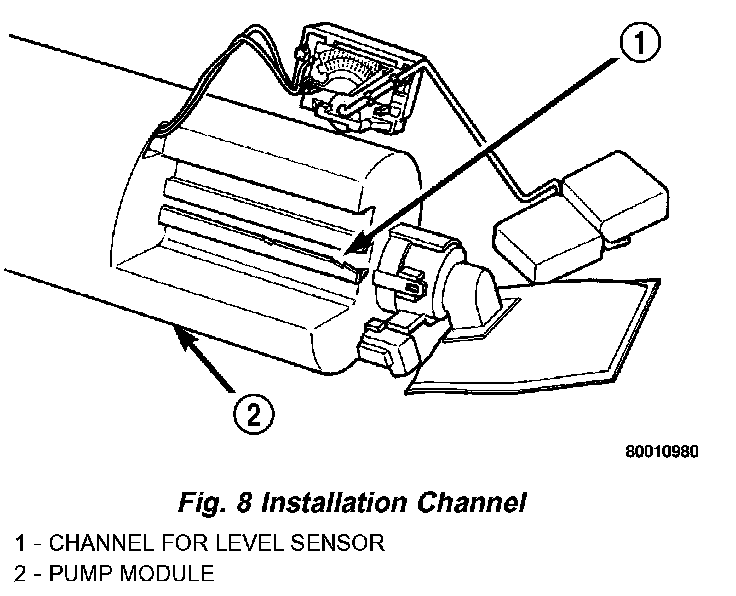 1

2

80010980

Fig. 8 Installation Channel

1 - CHANNEL FOR LEVEL SENSOR

2 - PUMP MODULE