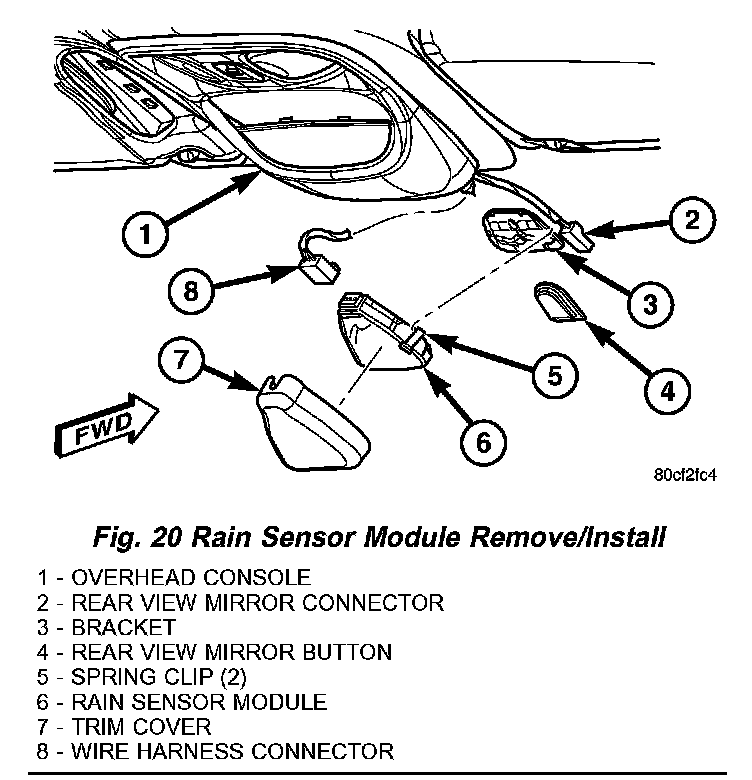 1
2
8
3
7
5
4
FWD
6
80cf2fc4

Fig. 20 Rain Sensor Module Remove/Install

1 - OVERHEAD CONSOLE
2 - REAR VIEW MIRROR CONNECTOR
3 - BRACKET
4 - REAR VIEW MIRROR BUTTON
5 - SPRING CLIP (2)
6 - RAIN SENSOR MODULE
7 - TRIM COVER
8 - WIRE HARNESS CONNECTOR