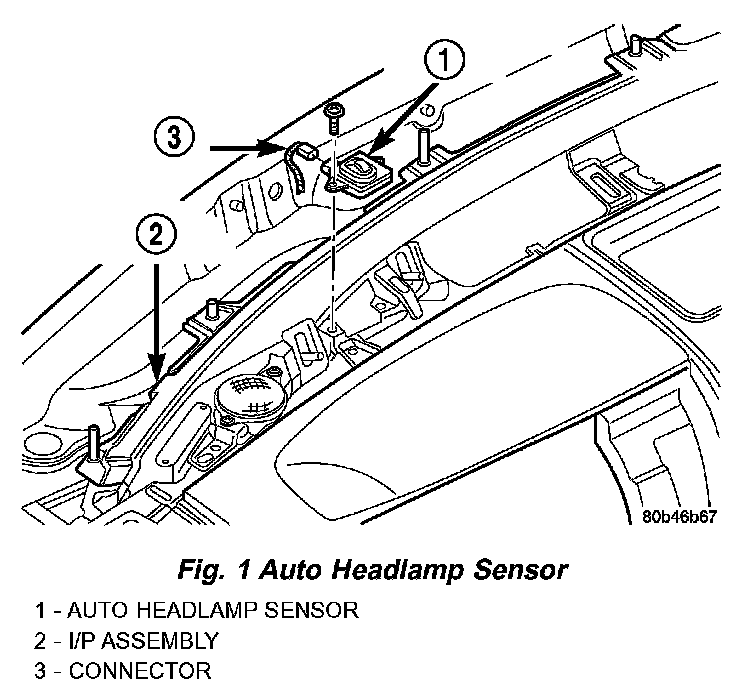 1

3

2

80b46b67

Fig. 1 Auto Headlamp Sensor

1 - AUTO HEADLAMP SENSOR
2 - I/P ASSEMBLY
3 - CONNECTOR