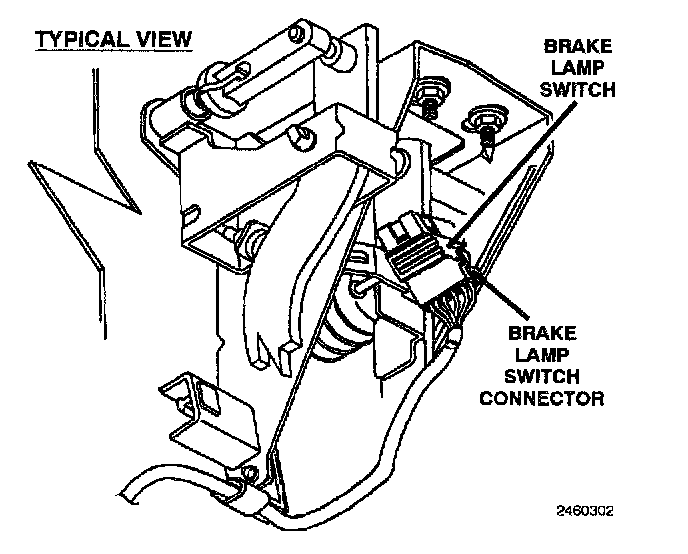 TYPICAL VIEW

BRAKE LAMP SWITCH

BRAKE LAMP SWITCH CONNECTOR

2460302