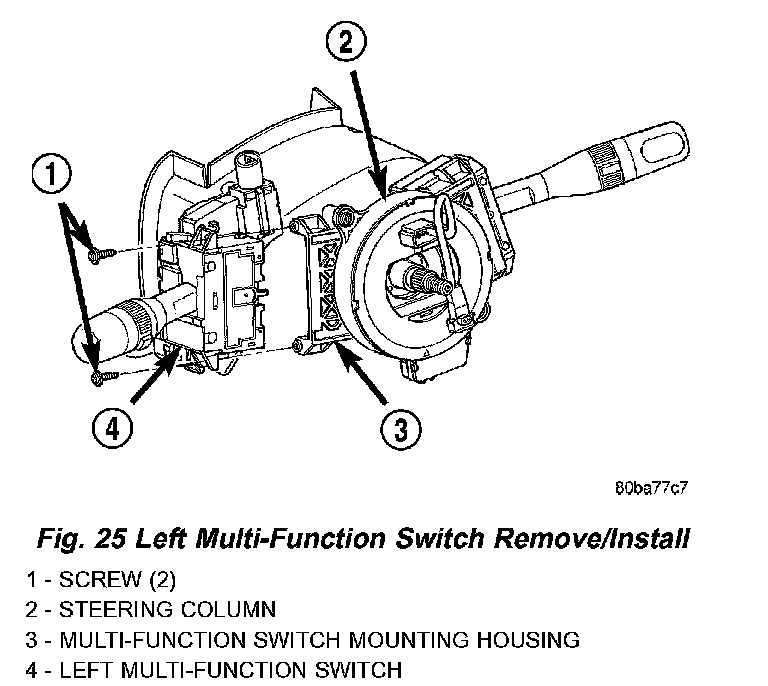 2

1

4

3

80ba77c7

Fig. 25 Left Multi-Function Switch Remove/Install

1 - SCREW (2)
2 - STEERING COLUMN
3 - MULTI-FUNCTION SWITCH MOUNTING HOUSING
4 - LEFT MULTI-FUNCTION SWITCH