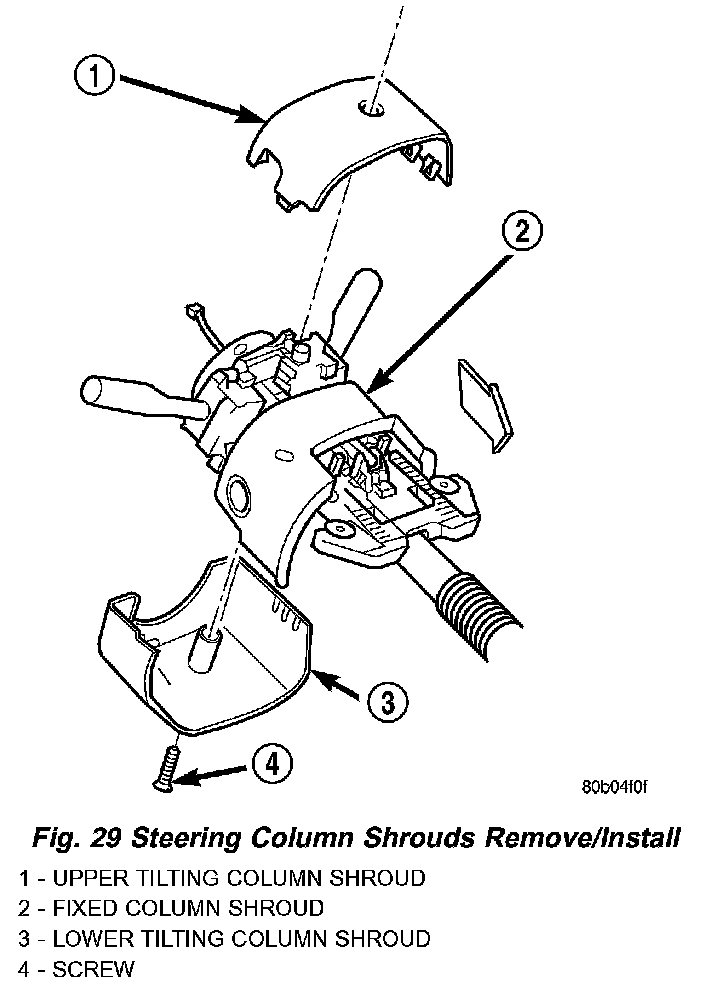 1

2

3

4

80b04f0f

Fig. 29 Steering Column Shrouds Remove/Install

1 - UPPER TILTING COLUMN SHROUD
2 - FIXED COLUMN SHROUD
3 - LOWER TILTING COLUMN SHROUD
4 - SCREW