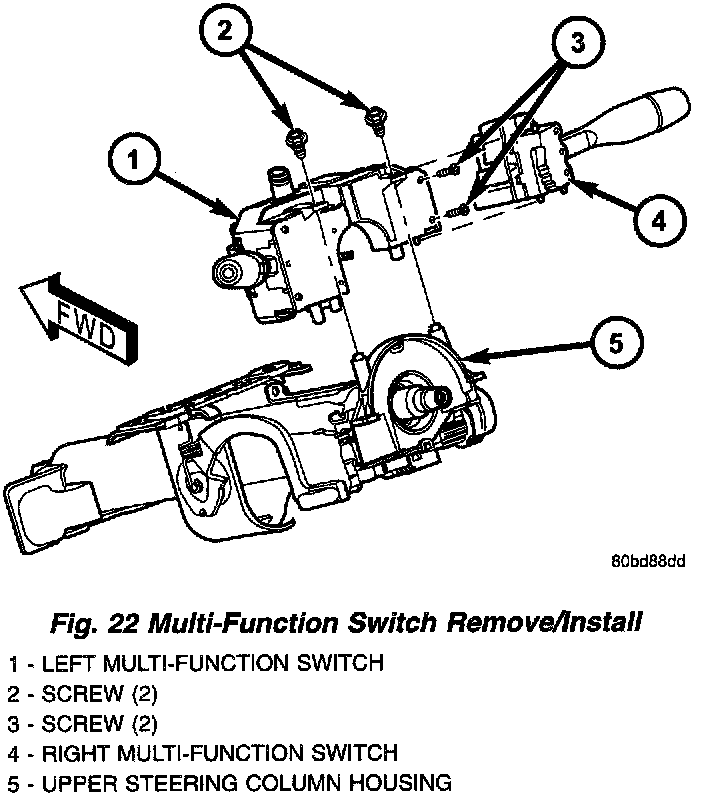 2

3

1

4

FWD

5

80bd88dd

Fig. 22 Multi-Function Switch Remove/Install

1 - LEFT MULTI-FUNCTION SWITCH
2 - SCREW (2)
3 - SCREW (2)
4 - RIGHT MULTI-FUNCTION SWITCH
5 - UPPER STEERING COLUMN HOUSING