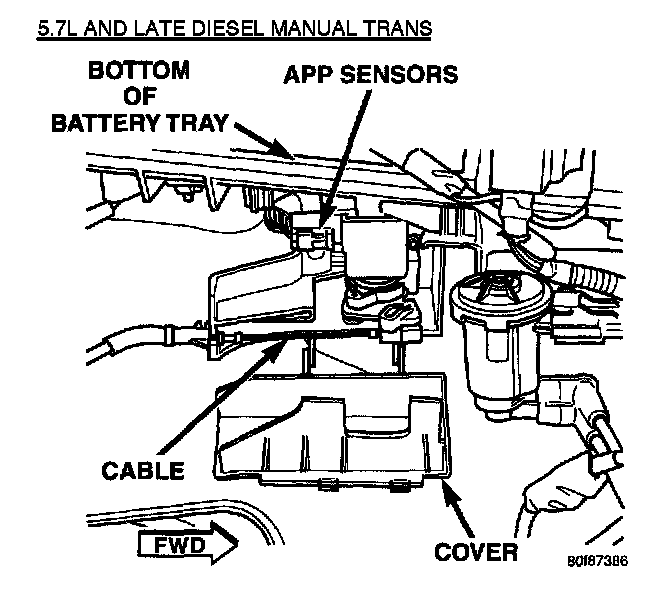 5.7L AND LATE DIESEL MANUAL TRANS

BOTTOM OF BATTERY TRAY

APP SENSORS

CABLE

FWD

COVER

80f87386