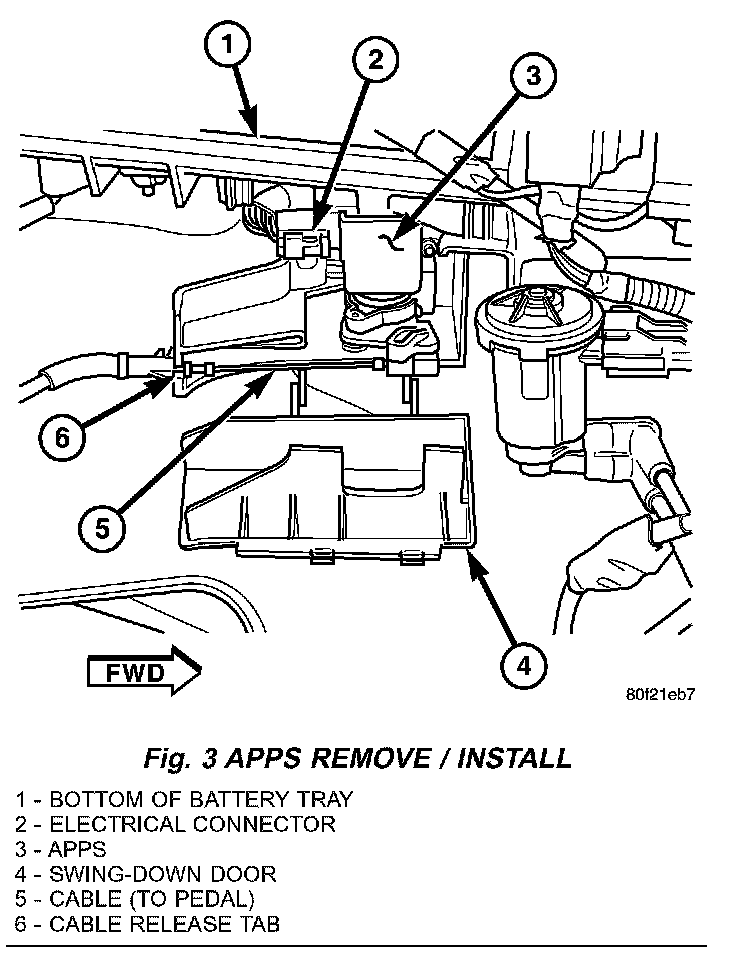 1

2

3

6

5

4

FWD

80f21eb7

Fig. 3 APPS REMOVE / INSTALL

1 - BOTTOM OF BATTERY TRAY
2 - ELECTRICAL CONNECTOR
3 - APPS
4 - SWING-DOWN DOOR
5 - CABLE (TO PEDAL)
6 - CABLE RELEASE TAB