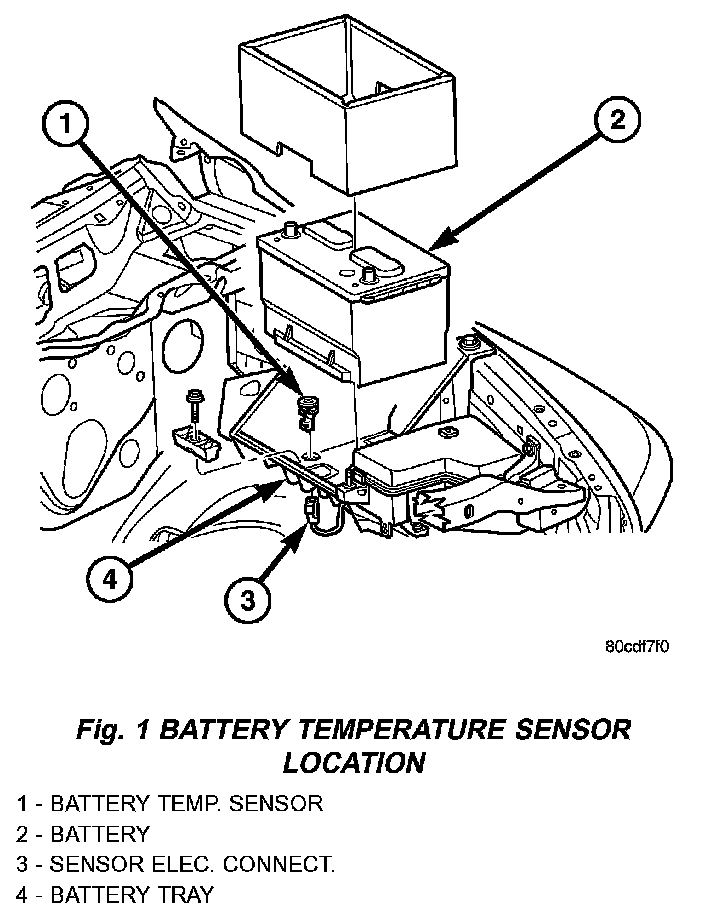 1

2

4

3

80cdf7f0

Fig. 1 BATTERY TEMPERATURE SENSOR LOCATION

1 - BATTERY TEMP. SENSOR
2 - BATTERY
3 - SENSOR ELEC. CONNECT.
4 - BATTERY TRAY