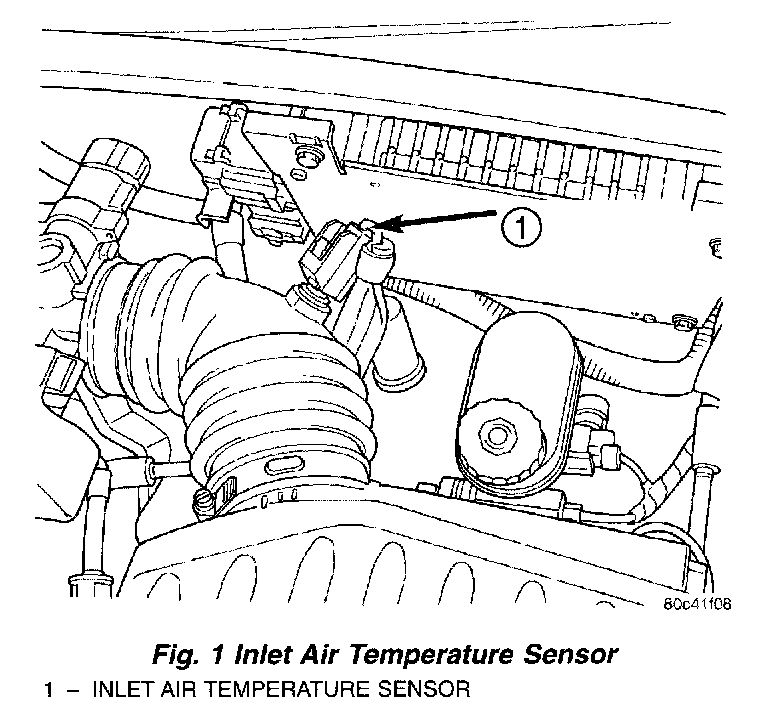 1

80c41f06

Fig. 1 Inlet Air Temperature Sensor

1 – INLET AIR TEMPERATURE SENSOR