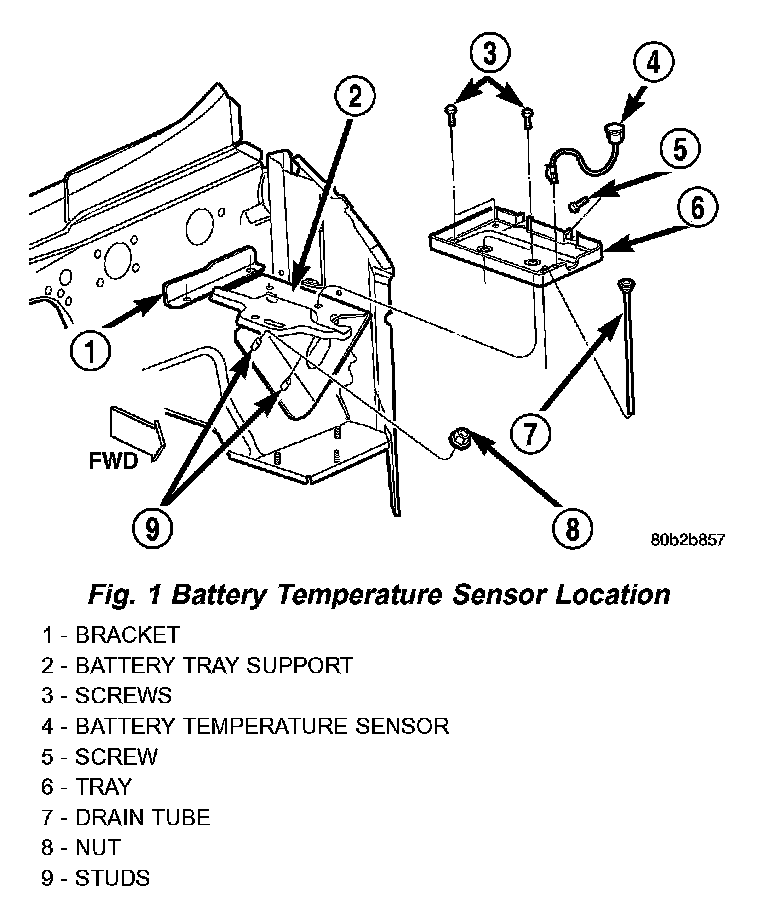 3
4
2
5
6
1
7
FWD
9
8
80b2b857

Fig. 1 Battery Temperature Sensor Location

1 - BRACKET
2 - BATTERY TRAY SUPPORT
3 - SCREWS
4 - BATTERY TEMPERATURE SENSOR
5 - SCREW
6 - TRAY
7 - DRAIN TUBE
8 - NUT
9 - STUDS