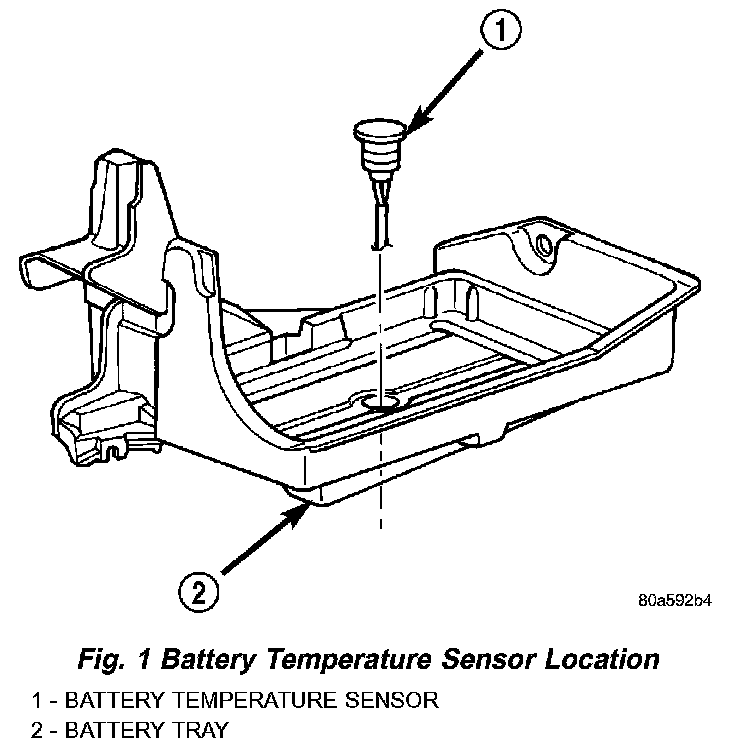 1

2

80a592b4

Fig. 1 Battery Temperature Sensor Location

1 - BATTERY TEMPERATURE SENSOR
2 - BATTERY TRAY