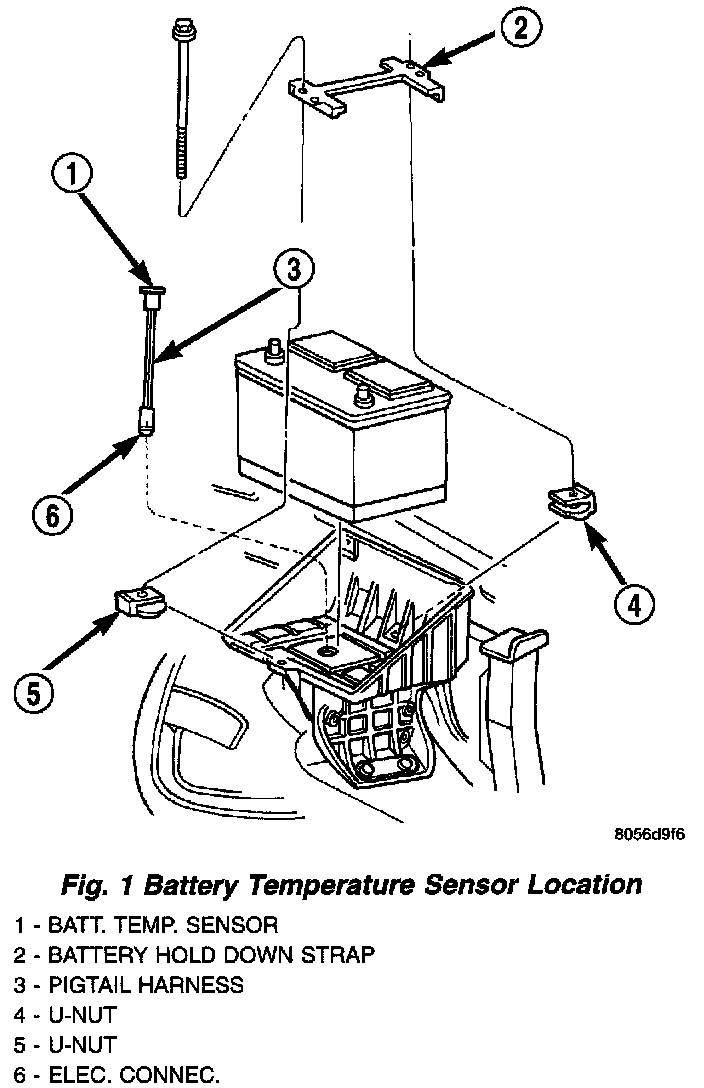 2

1

3

6

4

5

8056d9f6

Fig. 1 Battery Temperature Sensor Location

1 - BATT. TEMP. SENSOR
2 - BATTERY HOLD DOWN STRAP
3 - PIGTAIL HARNESS
4 - U-NUT
5 - U-NUT
6 - ELEC. CONNEC.