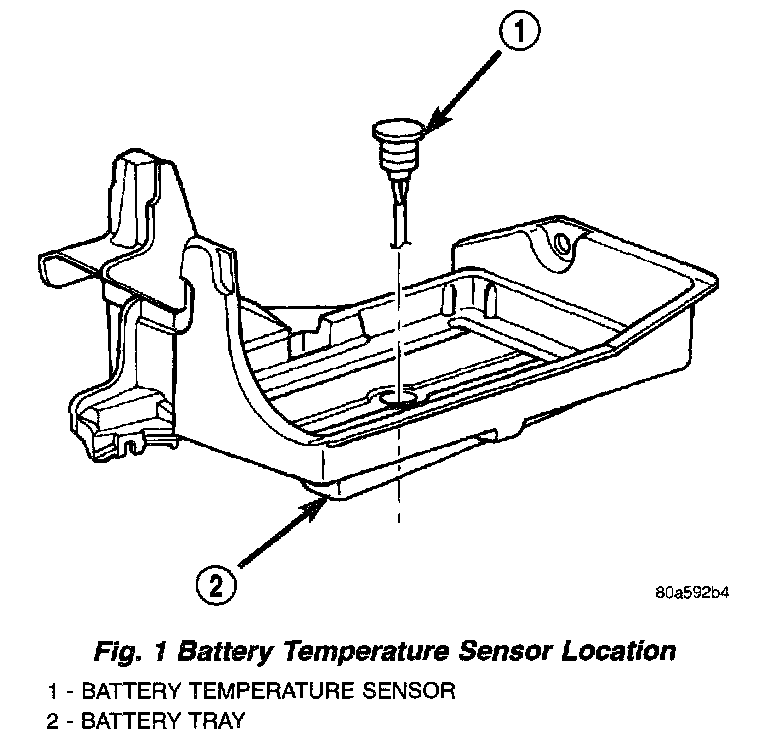 1

2

80a592b4

Fig. 1 Battery Temperature Sensor Location

1 - BATTERY TEMPERATURE SENSOR
2 - BATTERY TRAY