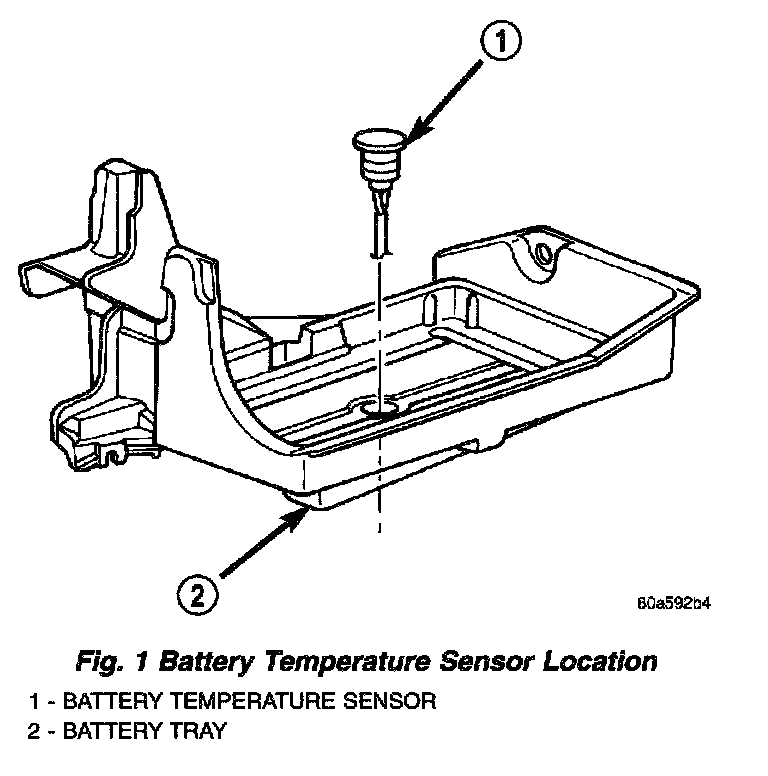 1

2

80a592b4

Fig. 1 Battery Temperature Sensor Location

1 - BATTERY TEMPERATURE SENSOR
2 - BATTERY TRAY