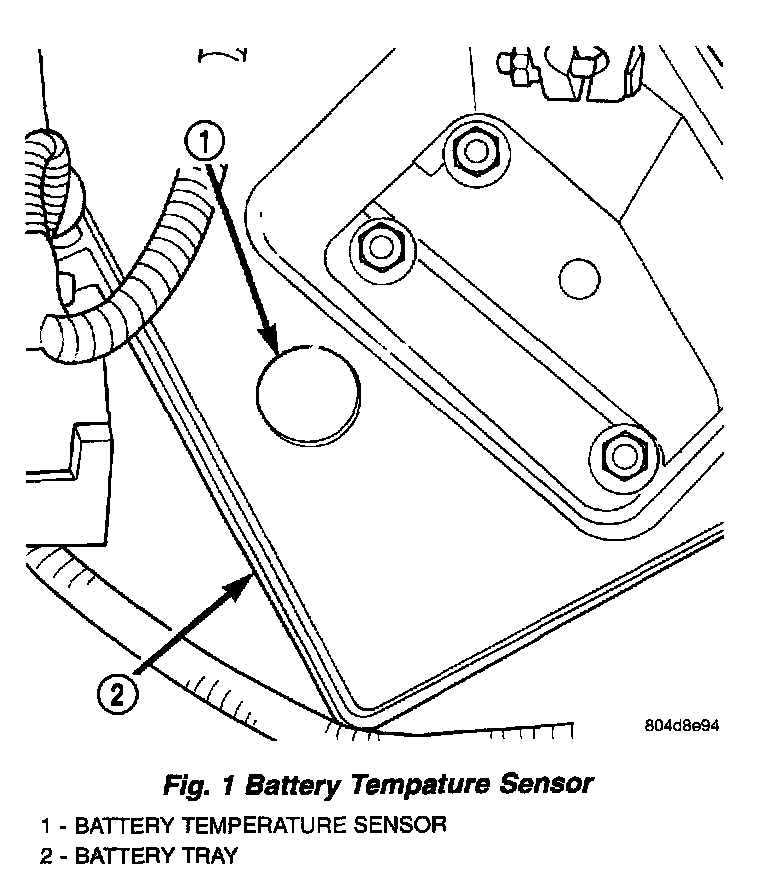 1

2

804d8e94

Fig. 1 Battery Tempature Sensor

1 - BATTERY TEMPERATURE SENSOR
2 - BATTERY TRAY