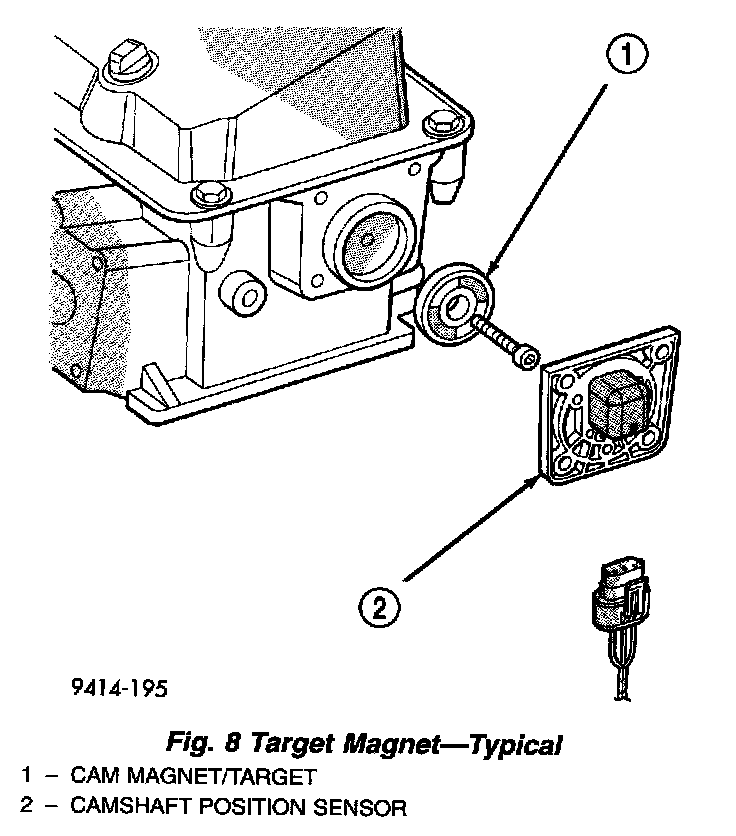 1

2

9414-195

Fig. 8 Target Magnet—Typical

1 – CAM MAGNET/TARGET

2 – CAMSHAFT POSITION SENSOR