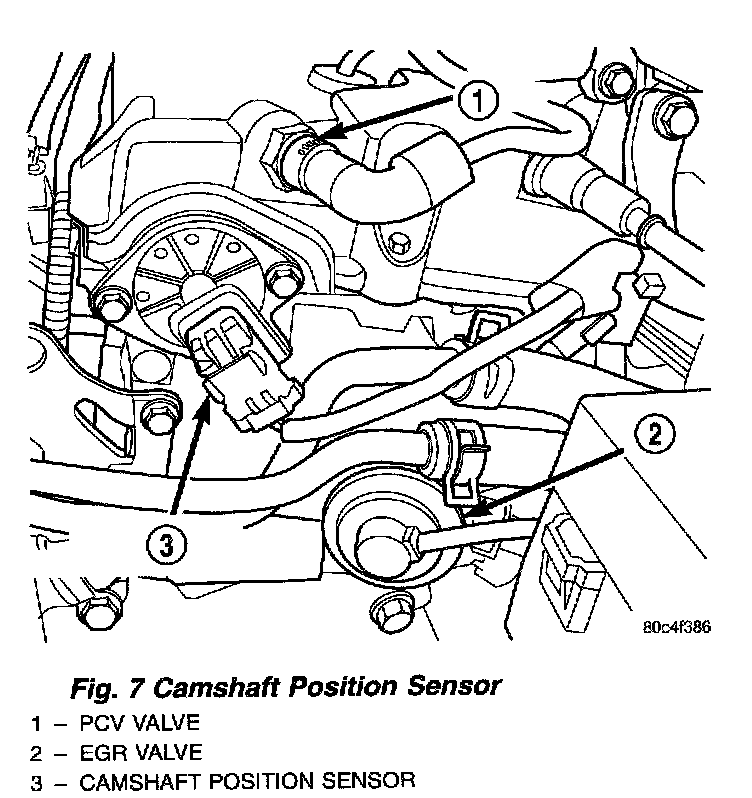 1

2

3

80c4f386

Fig. 7 Camshaft Position Sensor

1 – PCV VALVE
2 – EGR VALVE
3 – CAMSHAFT POSITION SENSOR