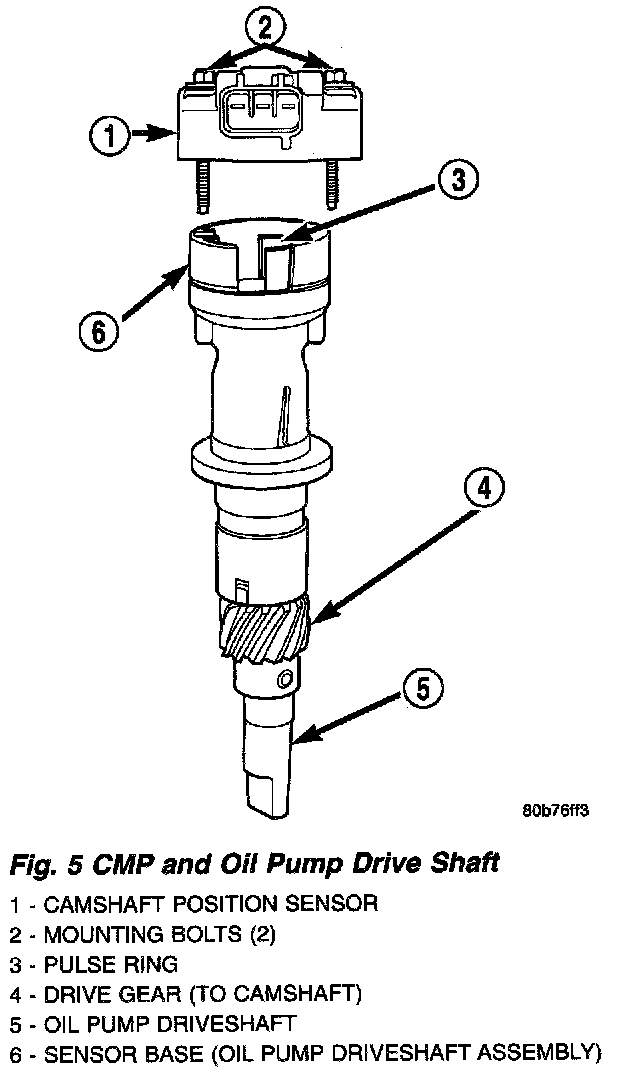 2
1
3
6
4
5
80b76ff3

Fig. 5 CMP and Oil Pump Drive Shaft

1 - CAMSHAFT POSITION SENSOR
2 - MOUNTING BOLTS (2)
3 - PULSE RING
4 - DRIVE GEAR (TO CAMSHAFT)
5 - OIL PUMP DRIVESHAFT
6 - SENSOR BASE (OIL PUMP DRIVESHAFT ASSEMBLY)