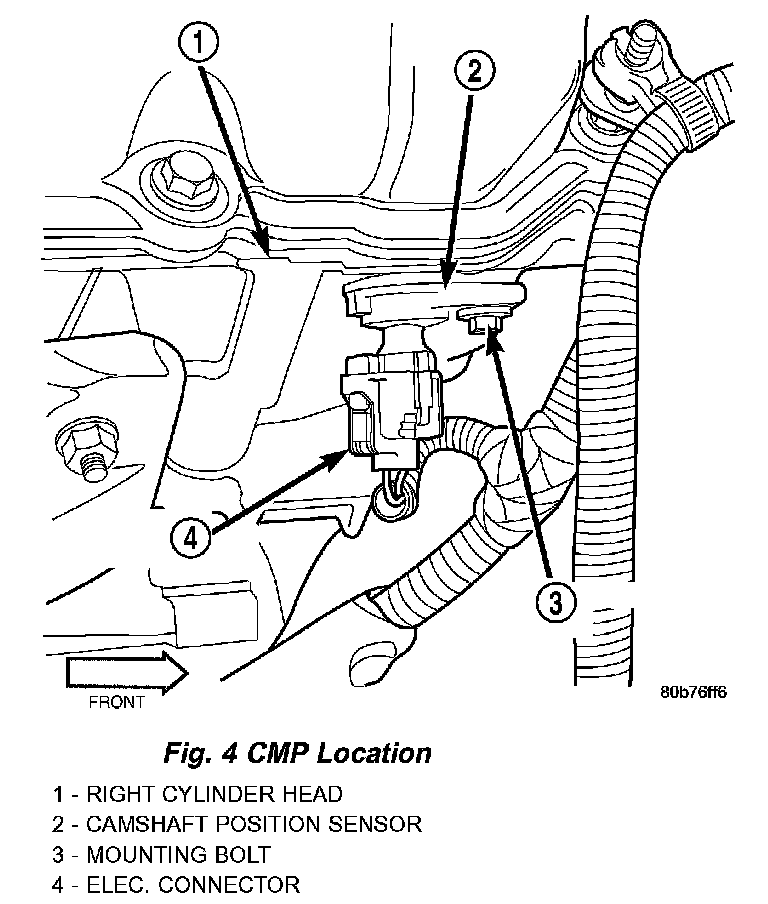 1
2
4
3
FRONT
80b76ff6

Fig. 4 CMP Location

1 - RIGHT CYLINDER HEAD
2 - CAMSHAFT POSITION SENSOR
3 - MOUNTING BOLT
4 - ELEC. CONNECTOR