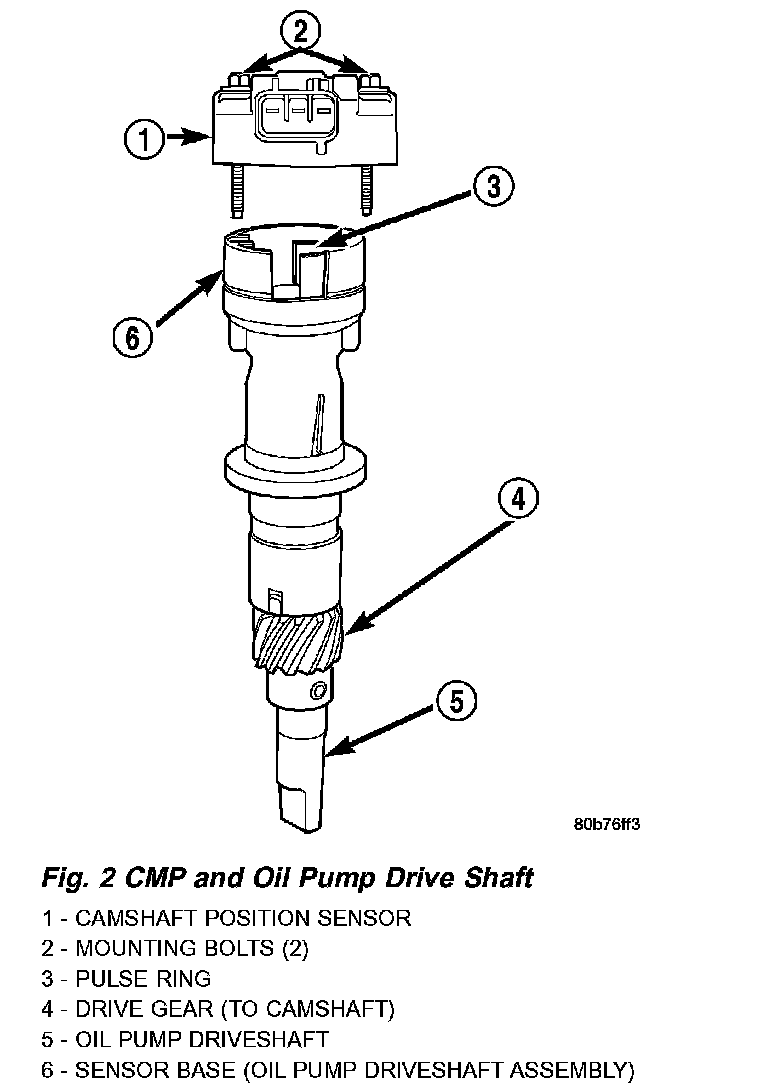 2
1
3
6
4
5
80b76ff3

Fig. 2 CMP and Oil Pump Drive Shaft

1 - CAMSHAFT POSITION SENSOR
2 - MOUNTING BOLTS (2)
3 - PULSE RING
4 - DRIVE GEAR (TO CAMSHAFT)
5 - OIL PUMP DRIVESHAFT
6 - SENSOR BASE (OIL PUMP DRIVESHAFT ASSEMBLY)