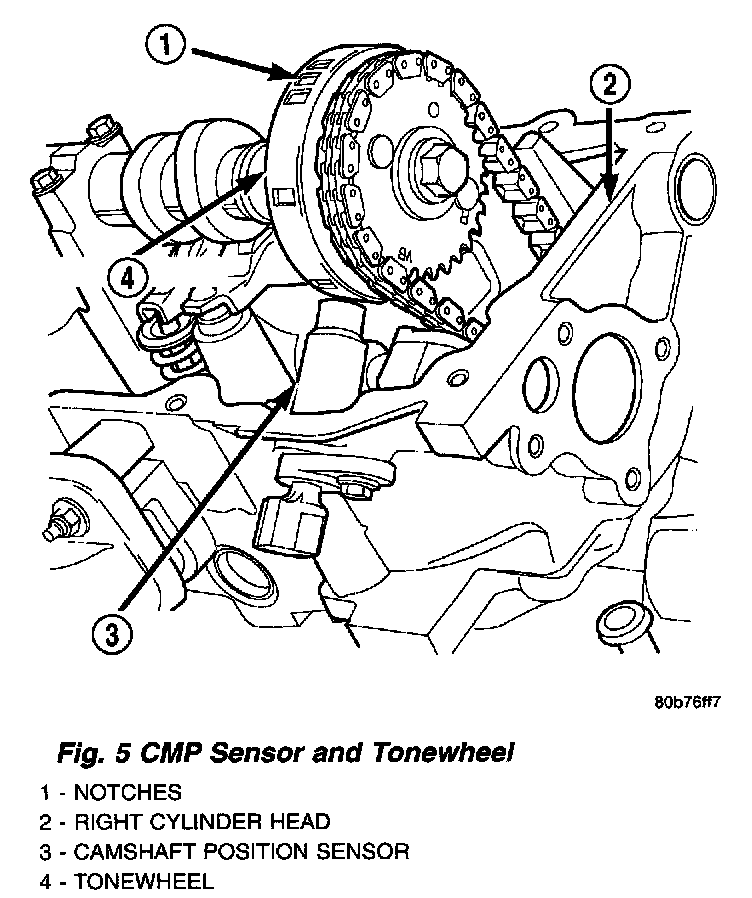 1

2

4

3

80b76ff7

Fig. 5 CMP Sensor and Tonewheel

1 - NOTCHES
2 - RIGHT CYLINDER HEAD
3 - CAMSHAFT POSITION SENSOR
4 - TONEWHEEL