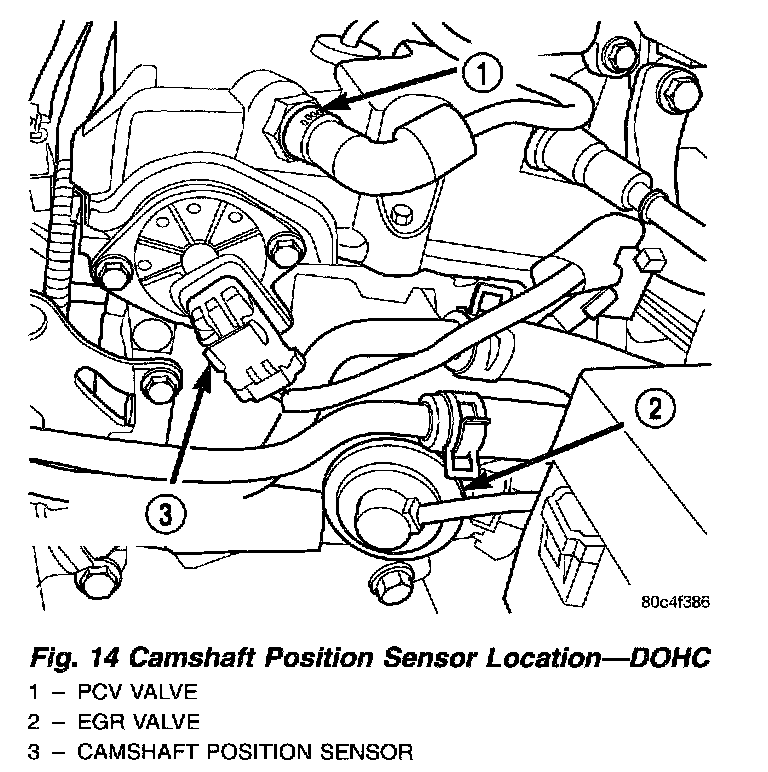 1

2

3

80c4f386

Fig. 14 Camshaft Position Sensor Location—DOHC

1 – PCV VALVE

2 – EGR VALVE

3 – CAMSHAFT POSITION SENSOR