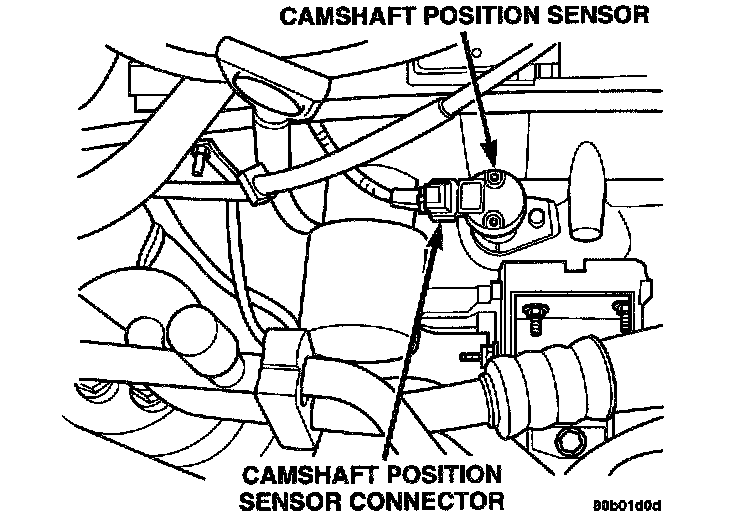 CAMSHAFT POSITION SENSOR

CAMSHAFT POSITION SENSOR CONNECTOR

80b01d0d