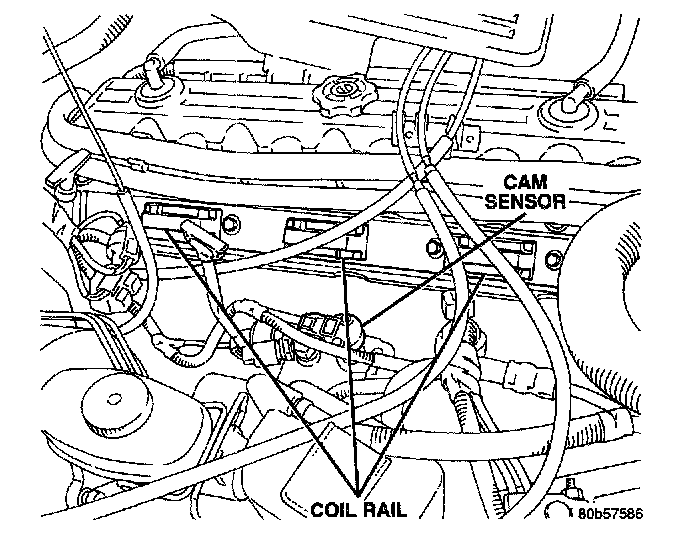 CAM SENSOR

COIL RAIL

80b57586