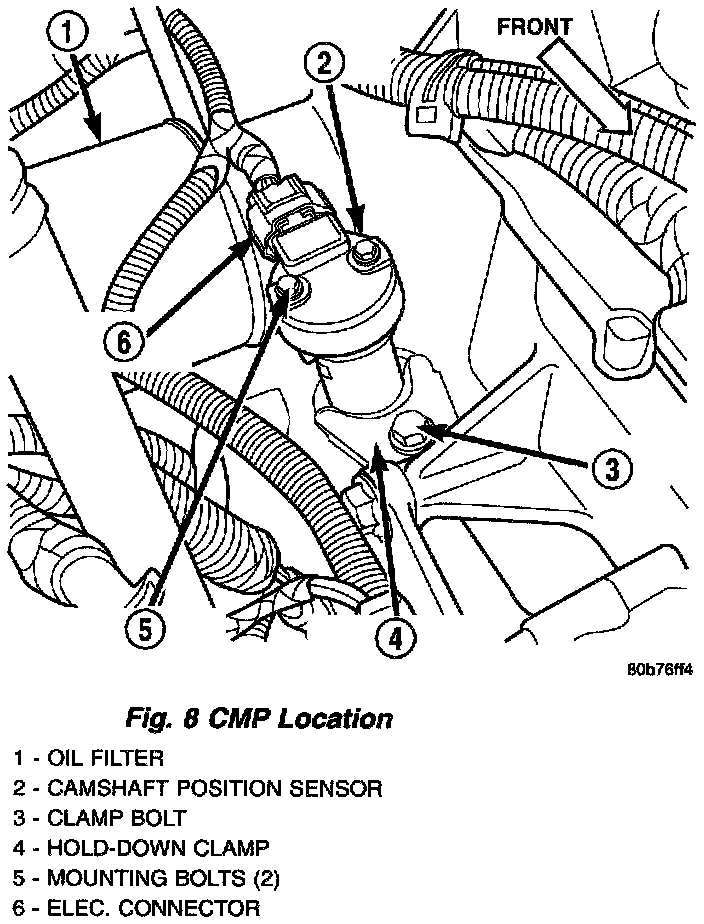 1
2
FRONT
6
3
5
4
80b76ff4

Fig. 8 CMP Location

1 - OIL FILTER
2 - CAMSHAFT POSITION SENSOR
3 - CLAMP BOLT
4 - HOLD-DOWN CLAMP
5 - MOUNTING BOLTS (2)
6 - ELEC. CONNECTOR