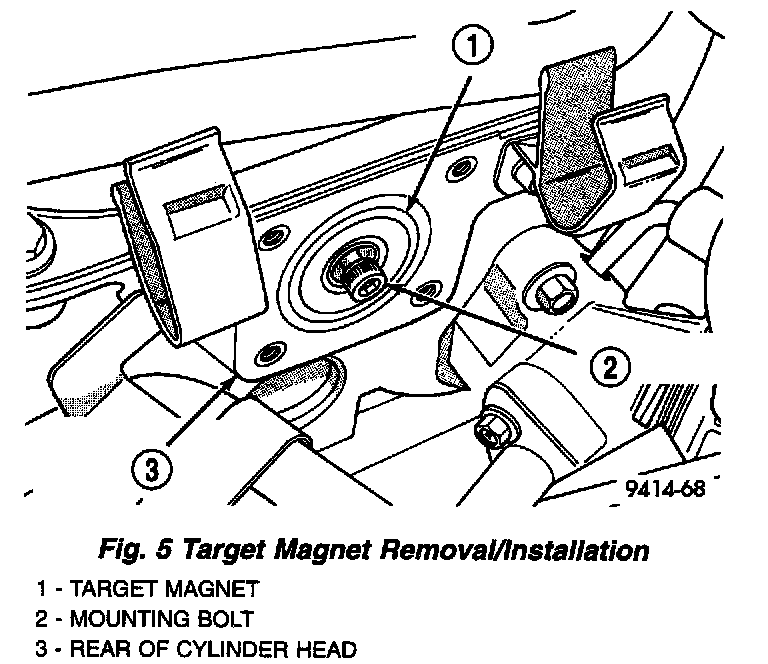 1
2
3
9414-68

Fig. 5 Target Magnet Removal/Installation

1 - TARGET MAGNET
2 - MOUNTING BOLT
3 - REAR OF CYLINDER HEAD