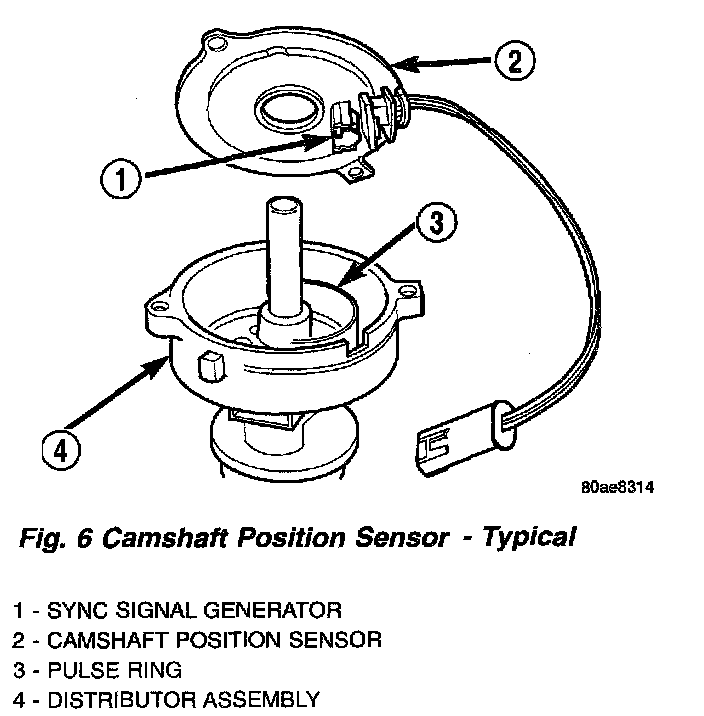 2

1

3

4

80ae8314

Fig. 6 Camshaft Position Sensor - Typical

1 - SYNC SIGNAL GENERATOR
2 - CAMSHAFT POSITION SENSOR
3 - PULSE RING
4 - DISTRIBUTOR ASSEMBLY